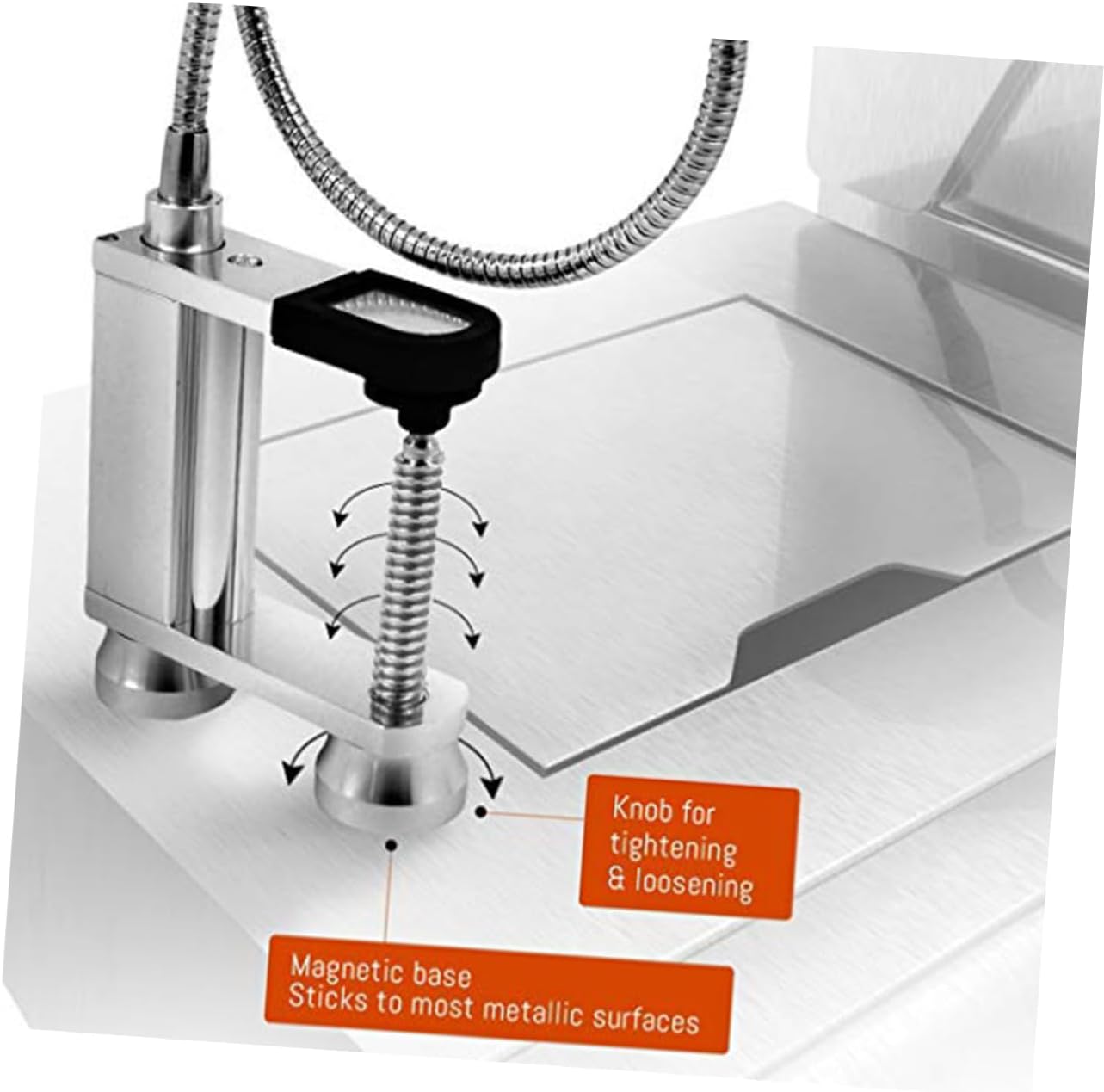 Knob for tightening & loosening

Magnetic base
Sticks to most metallic surfaces