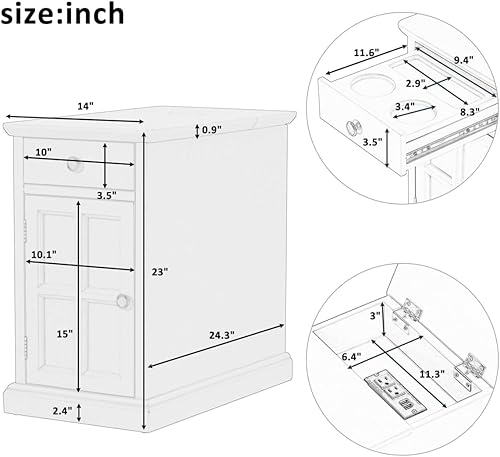 size:inch

14"

0.9"

10"

3.5"

10.1"

23"

15"

24.3"

2.4"

11.6"

9.4"

2.9"

3.4"

8.3"

3.5"

3"

6.4"

11.3"