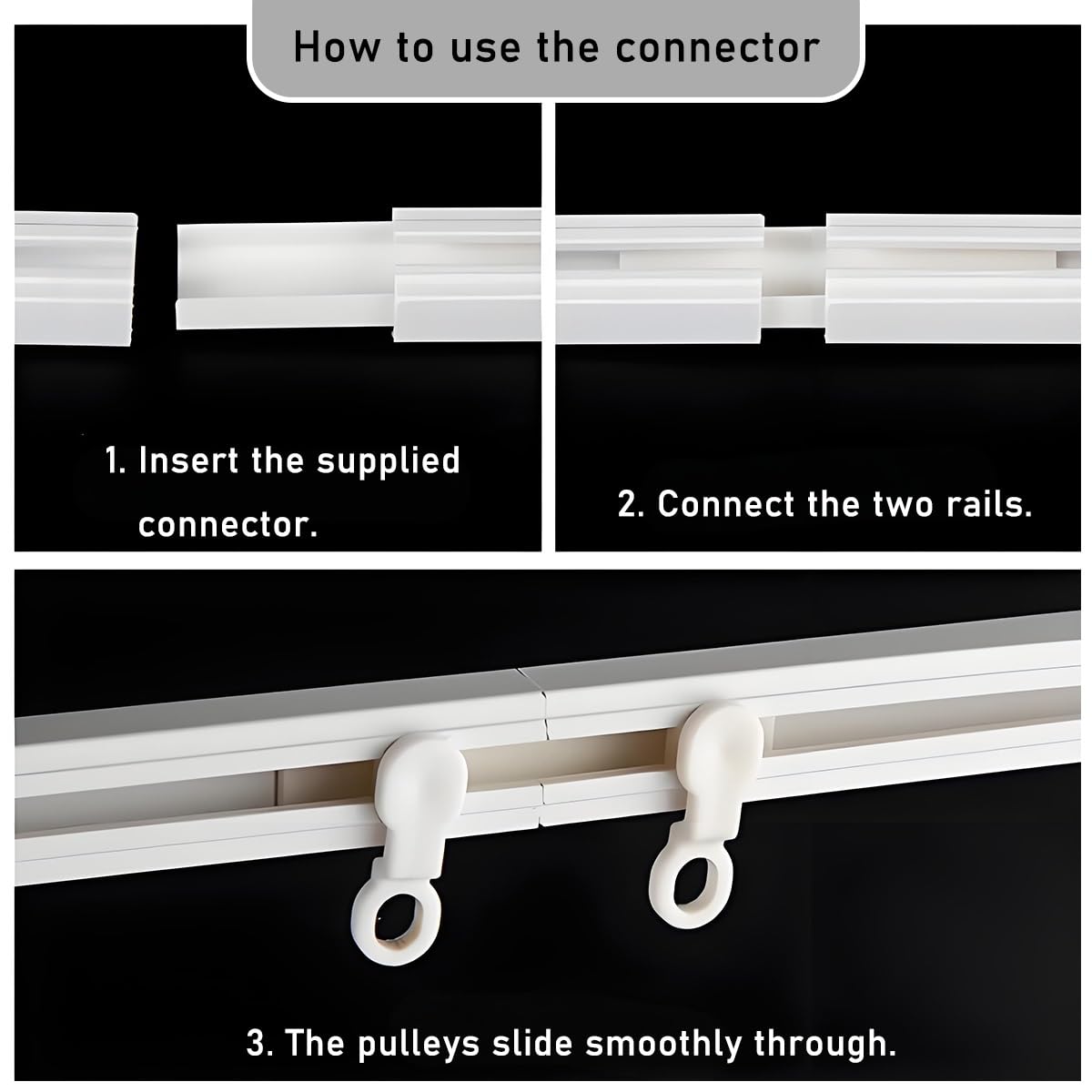 How to use the connector

1. Insert the supplied connector.

2. Connect the two rails.

3. The pulleys slide smoothly through.