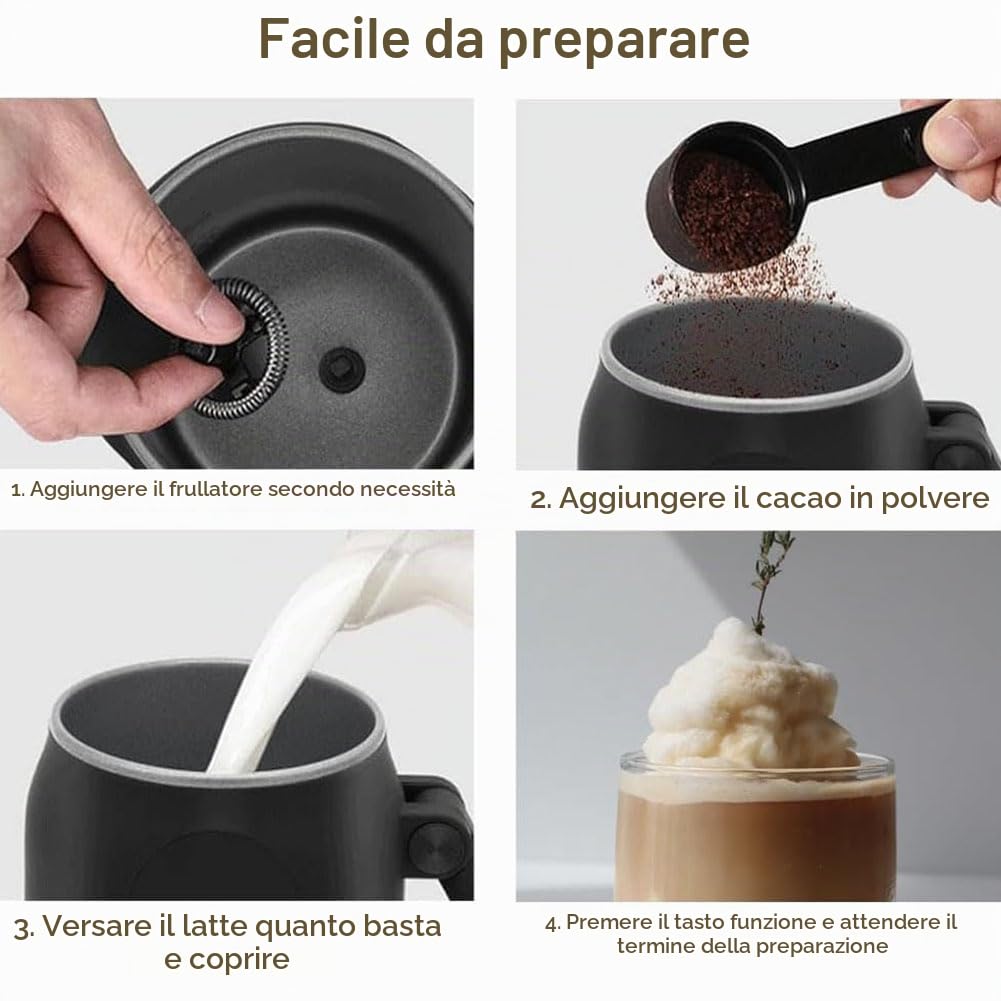 Facile da preparare

1. Aggiungere il frullatore secondo necessità

2. Aggiungere il cacao in polvere

3. Versare il latte quanto basta e coprire

4. Premere il tasto funzione e attendere il termine della preparazione