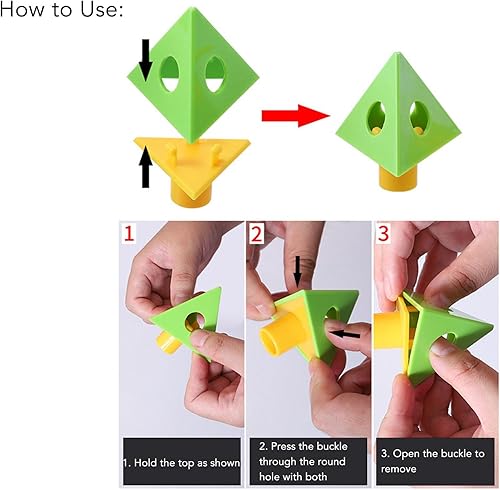 How to Use:

1

2

3

1. Hold the top as shown

2. Press the buckle through the round hole with both

3. Open the buckle to remove