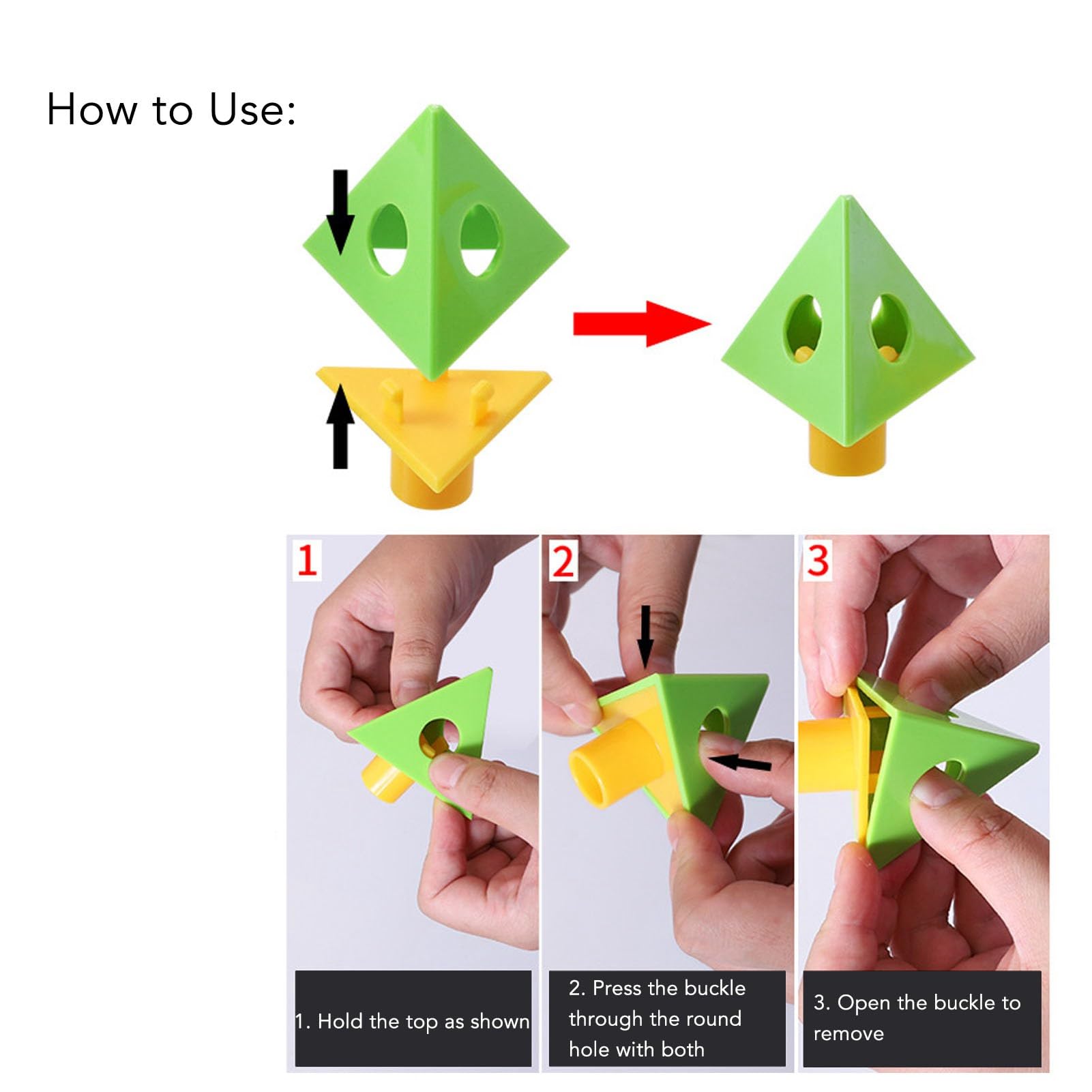 How to Use:

1

2

3

1. Hold the top as shown

2. Press the buckle through the round hole with both

3. Open the buckle to remove