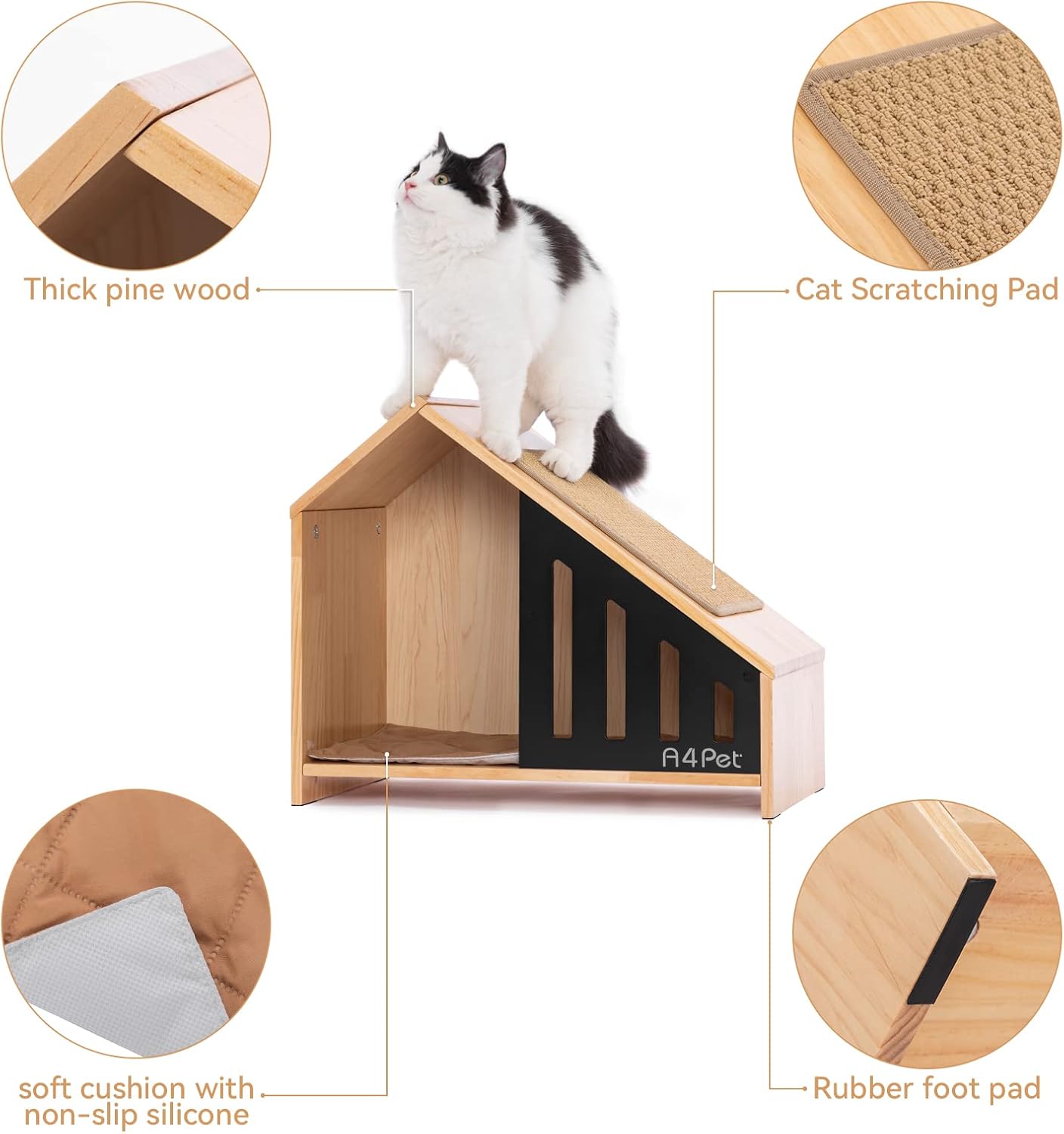 Thick pine wood

Cat Scratching Pad

A4Pet

soft cushion with non-slip silicone

Rubber foot pad