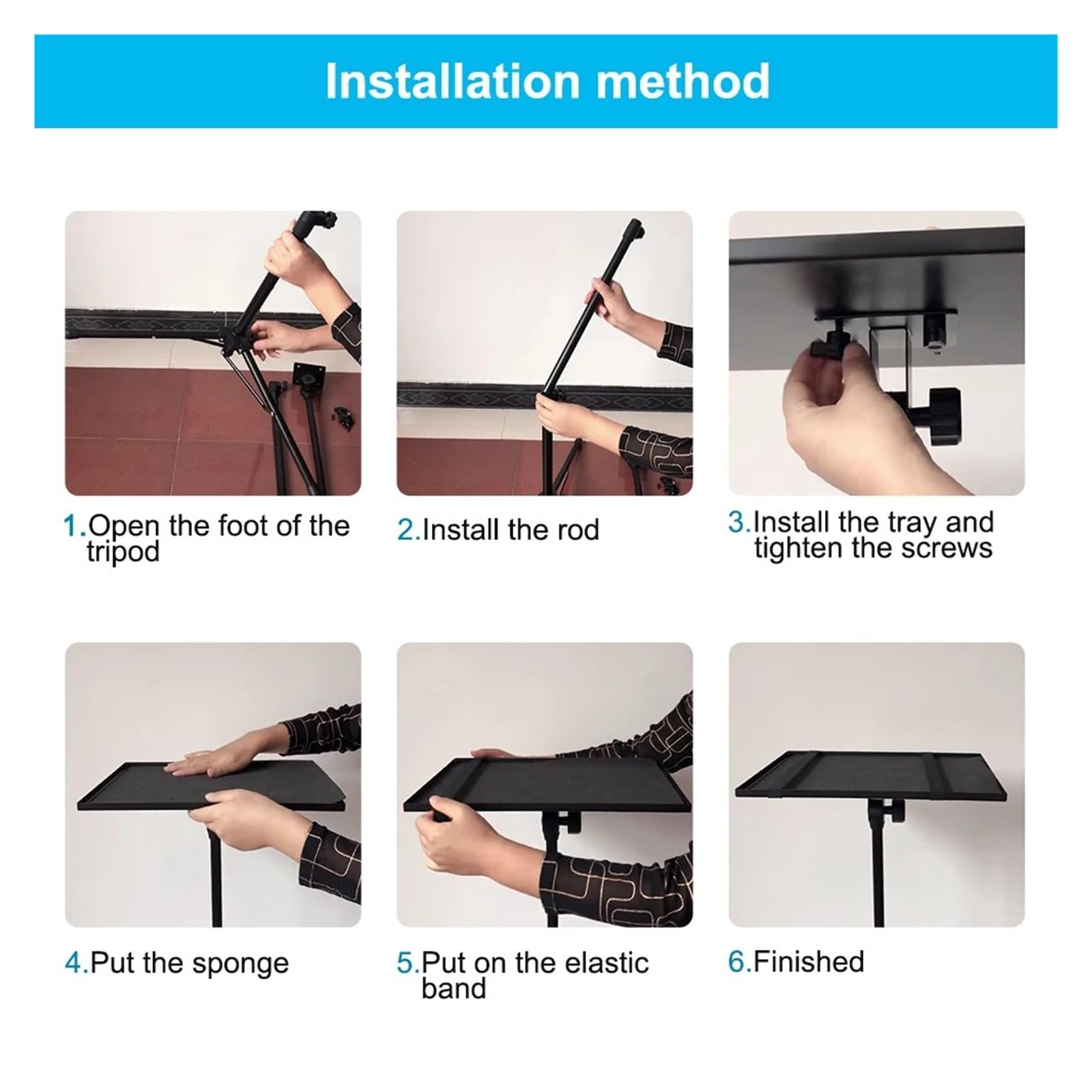 Installation method

1.Open the foot of the tripod

2.Install the rod

3.Install the tray and tighten the screws

4.Put the sponge

5.Put on the elastic band

6.Finished