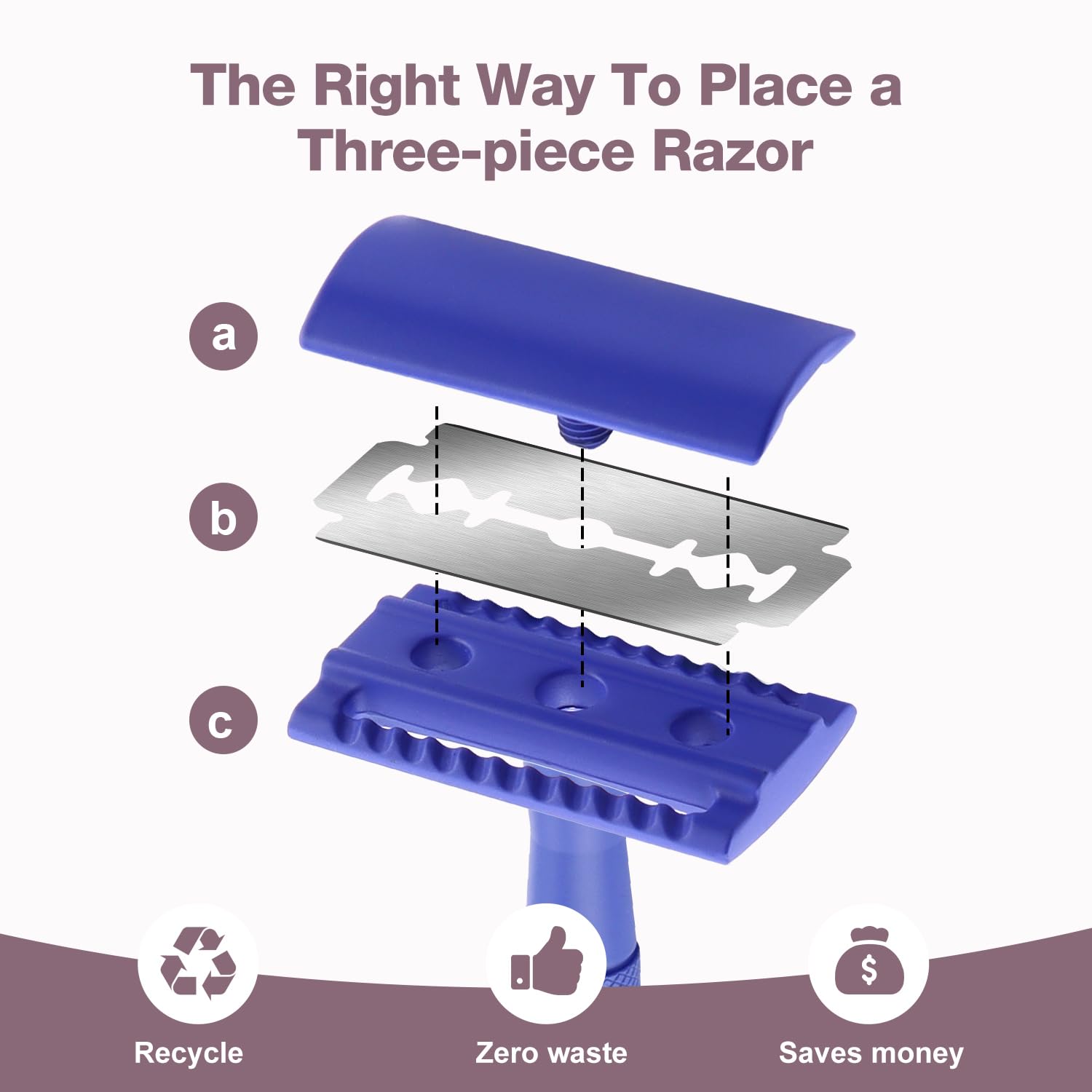 The Right Way To Place a Three-piece Razor

a

b

c

$

Recycle

Zero waste

Saves money