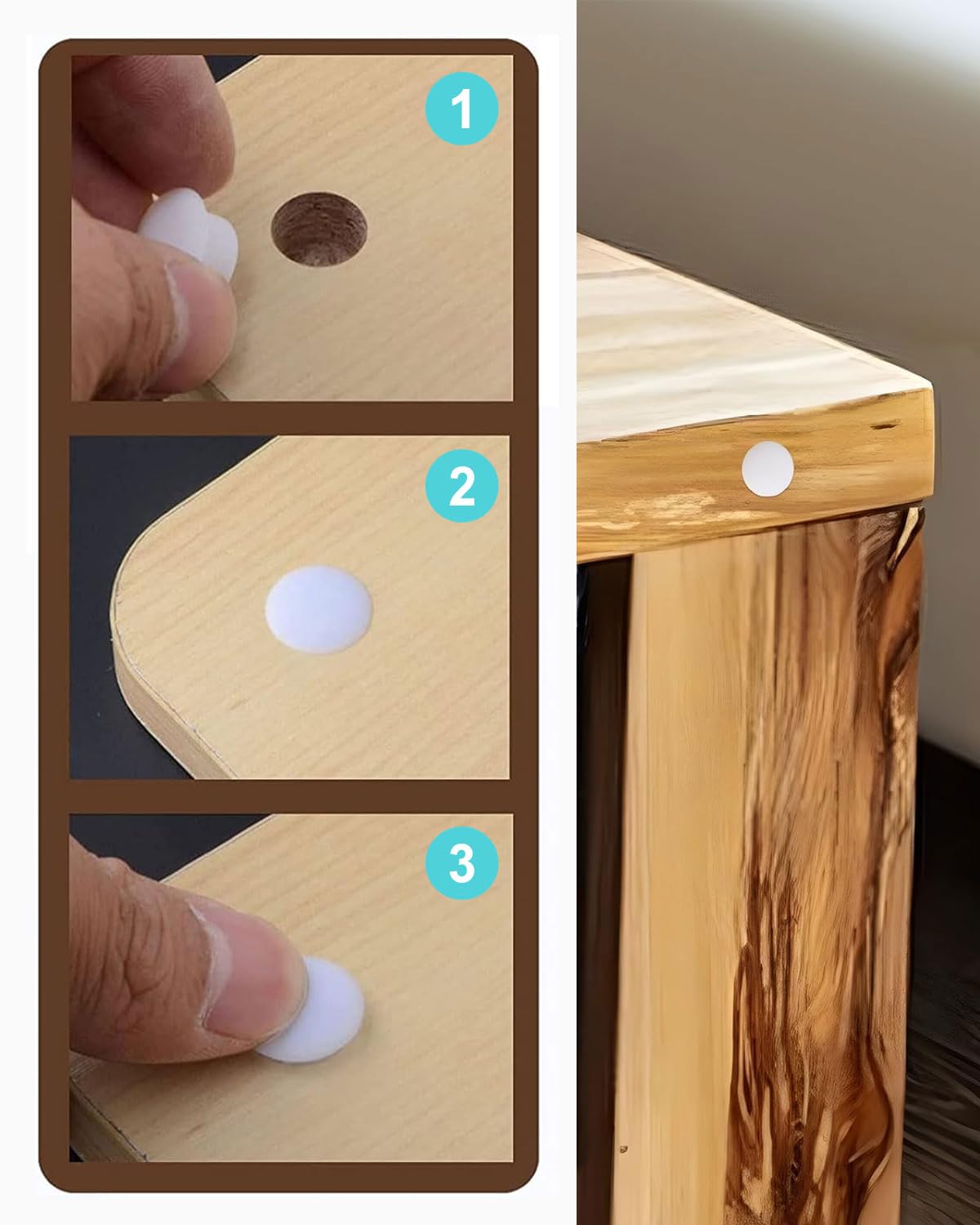 1

2

3