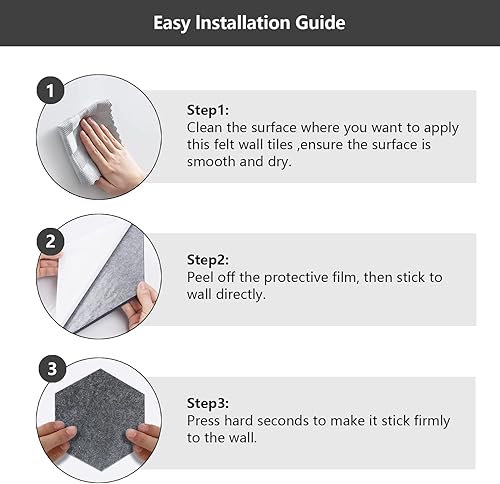 Easy Installation Guide

1

Step1:
Clean the surface where you want to apply this felt wall tiles ,ensure the surface is smooth and dry.

2

Step2:
Peel off the protective film, then stick to wall directly.

3

Step3:
Press hard seconds to make it stick firmly to the wall.