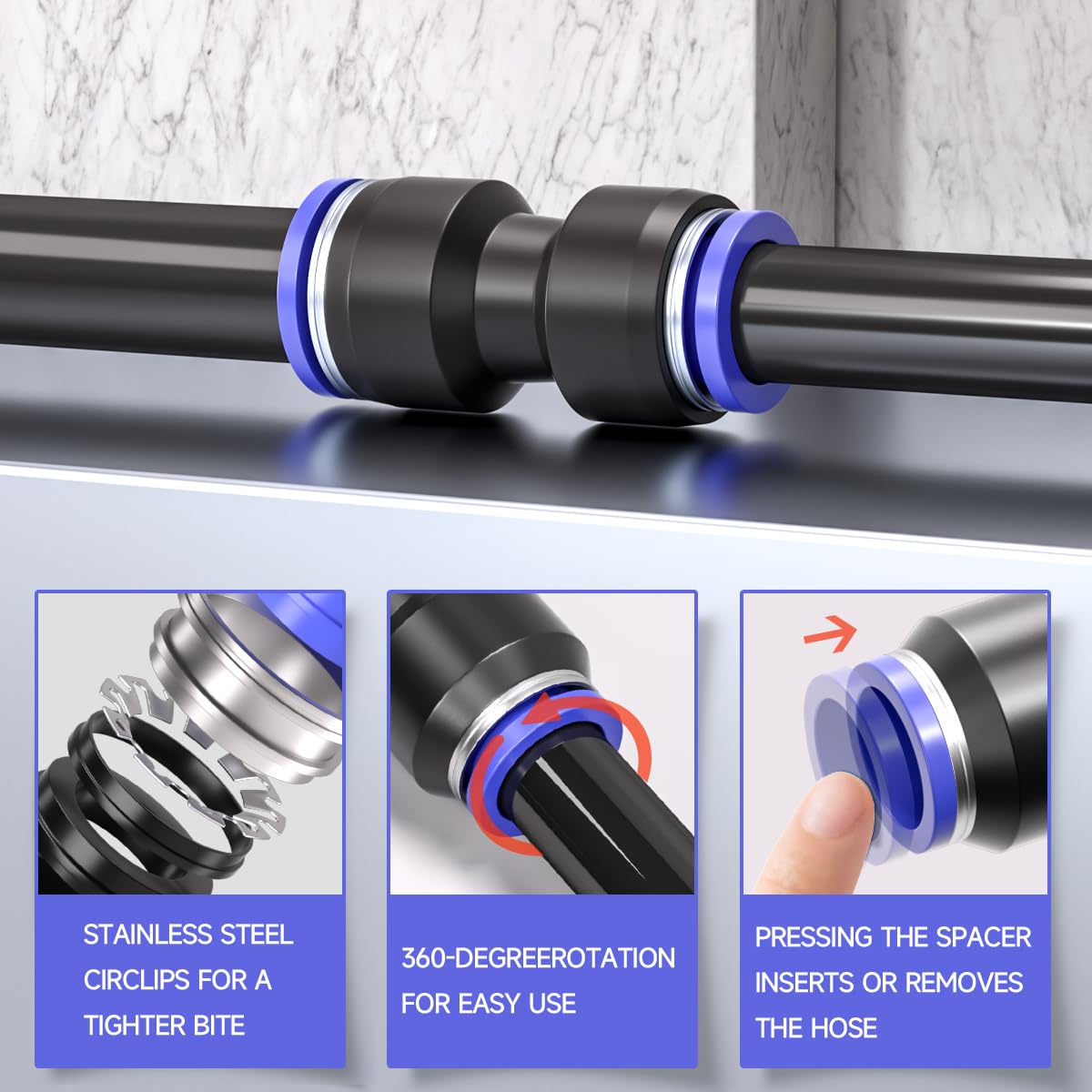 STAINLESS STEEL CIRCLIPS FOR A TIGHTER BITE

360-DEGREEROTATION FOR EASY USE

PRESSING THE SPACER INSERTS OR REMOVES THE HOSE