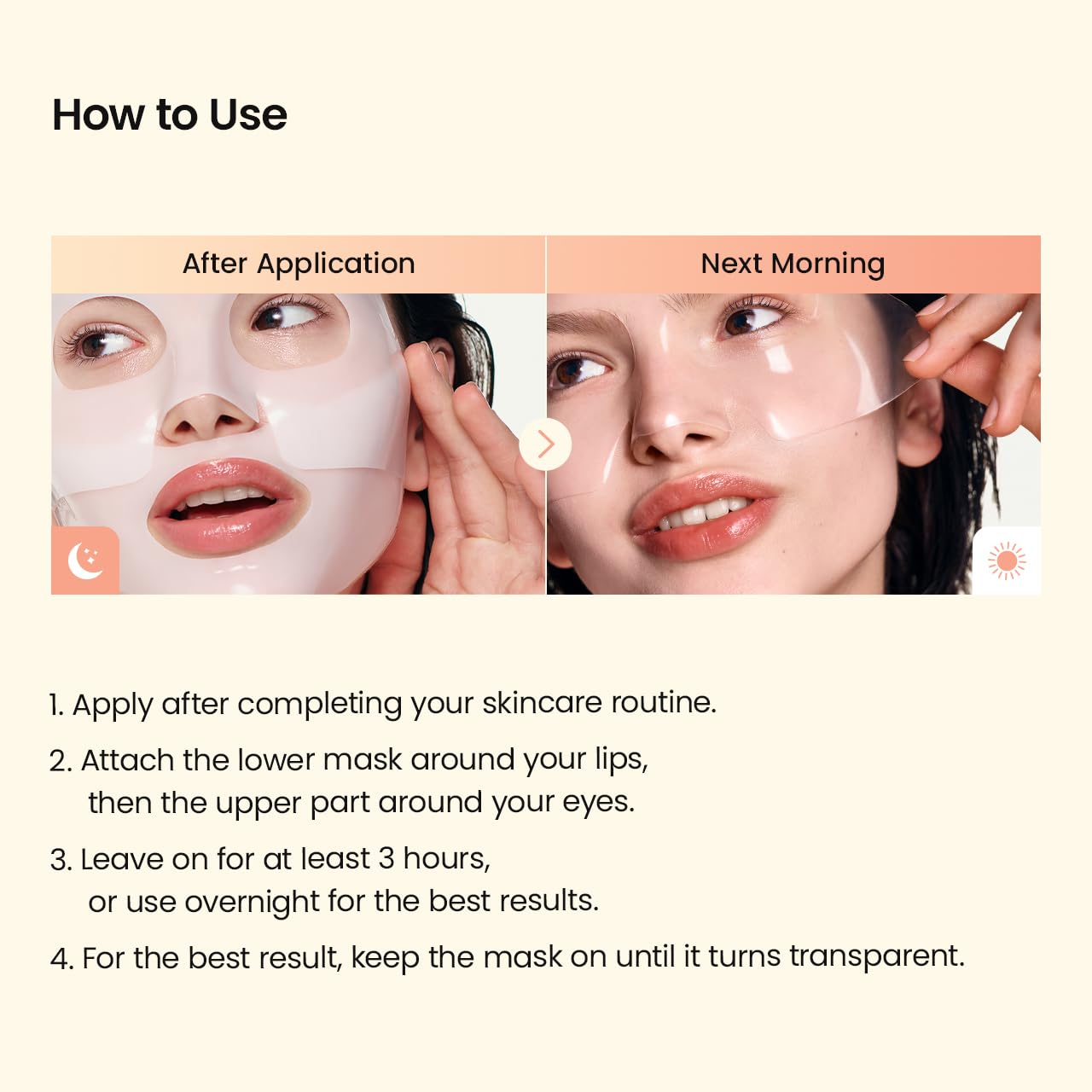 How to Use

After Application

Next Morning

1. Apply after completing your skincare routine.

2. Attach the lower mask around your lips, then the upper part around your eyes.

3. Leave on for at least 3 hours, or use overnight for the best results.

4. For the best result, keep the mask on until it turns transparent.