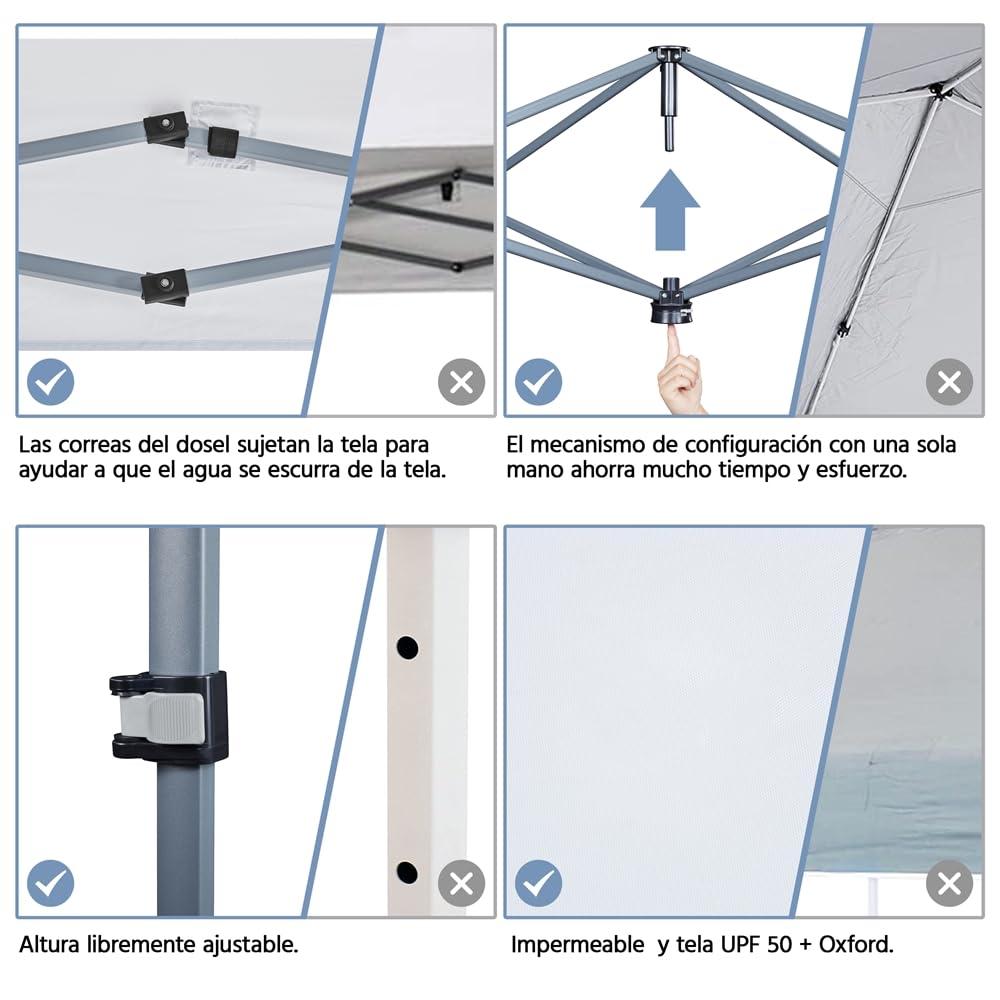 Las correas del dosel sujetan la tela para ayudar a que el agua se escurra de la tela.

El mecanismo de configuración con una sola mano ahorra mucho tiempo y esfuerzo.

Altura libremente ajustable.

Impermeable y tela UPF 50 + Oxford.