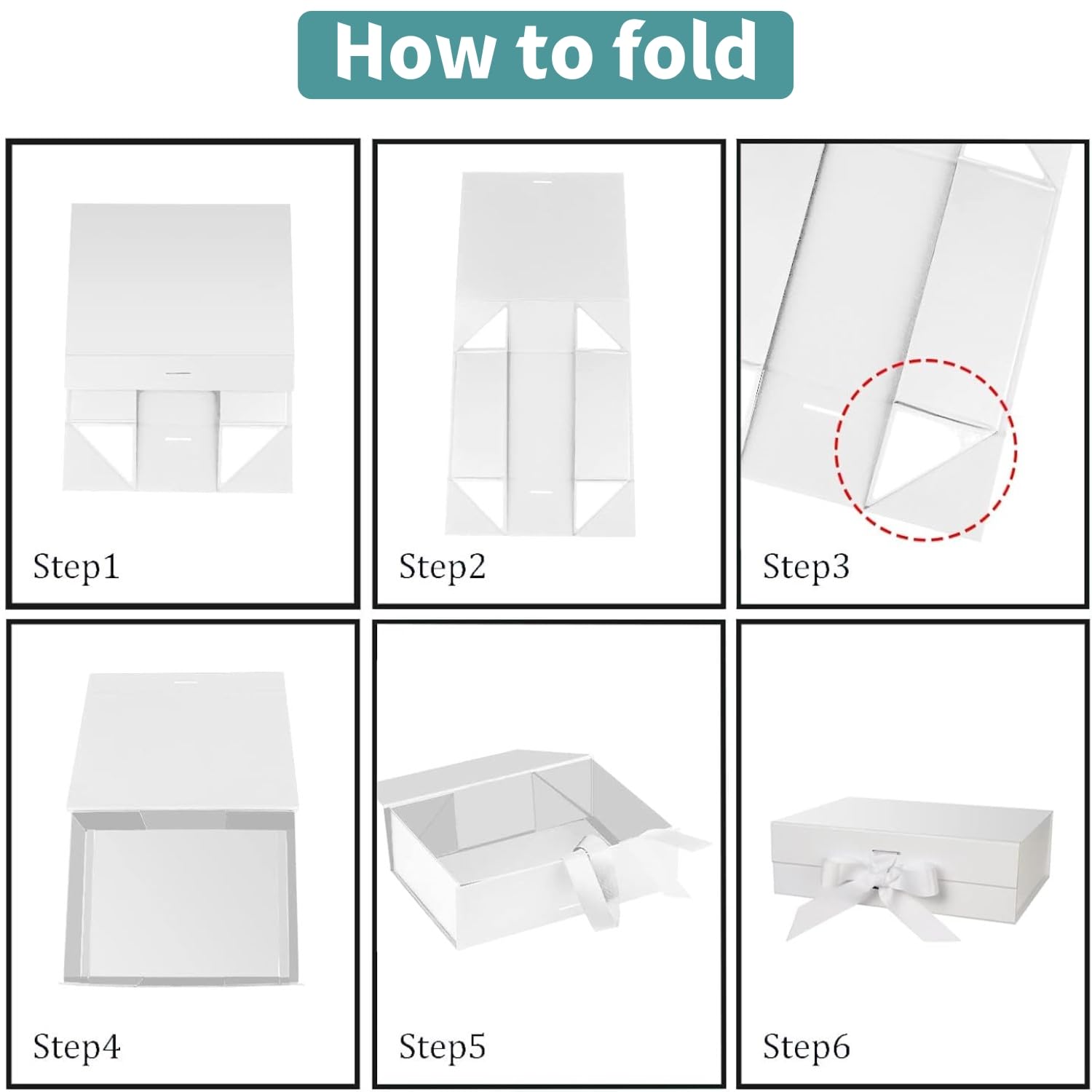 How to fold

Step1

Step2

Step3

Step4

Step5

Step6