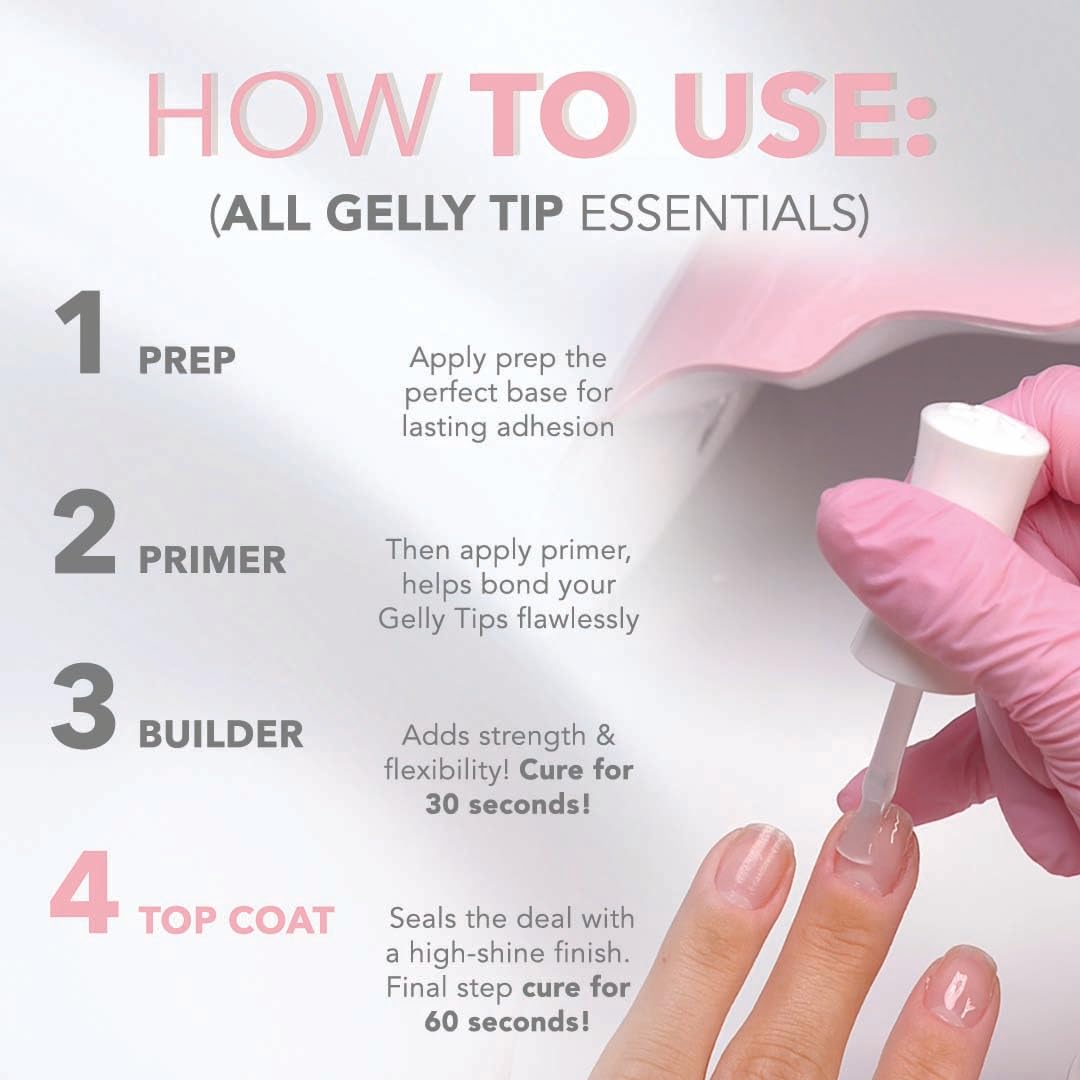 HOW TO USE:
(ALL GELLY TIP ESSENTIALS)

1 PREP

Apply prep the perfect base for lasting adhesion

2 PRIMER

Then apply primer, helps bond your Gelly Tips flawlessly

3 BUILDER

Adds strength & flexibility! Cure for 30 seconds!

4 TOP COAT

Seals the deal with a high-shine finish. Final step cure for 60 seconds!