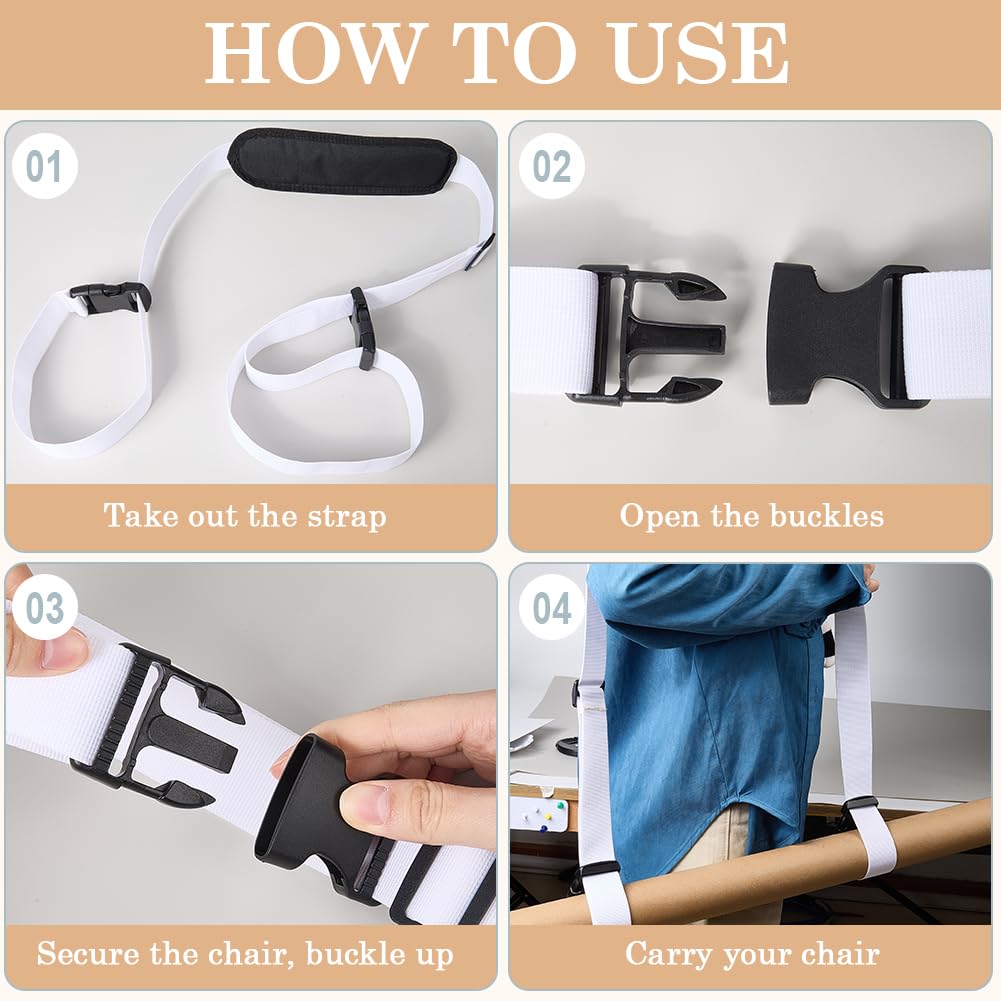 HOW TO USE

01

Take out the strap

02

Open the buckles

03

Secure the chair, buckle up

04

Carry your chair