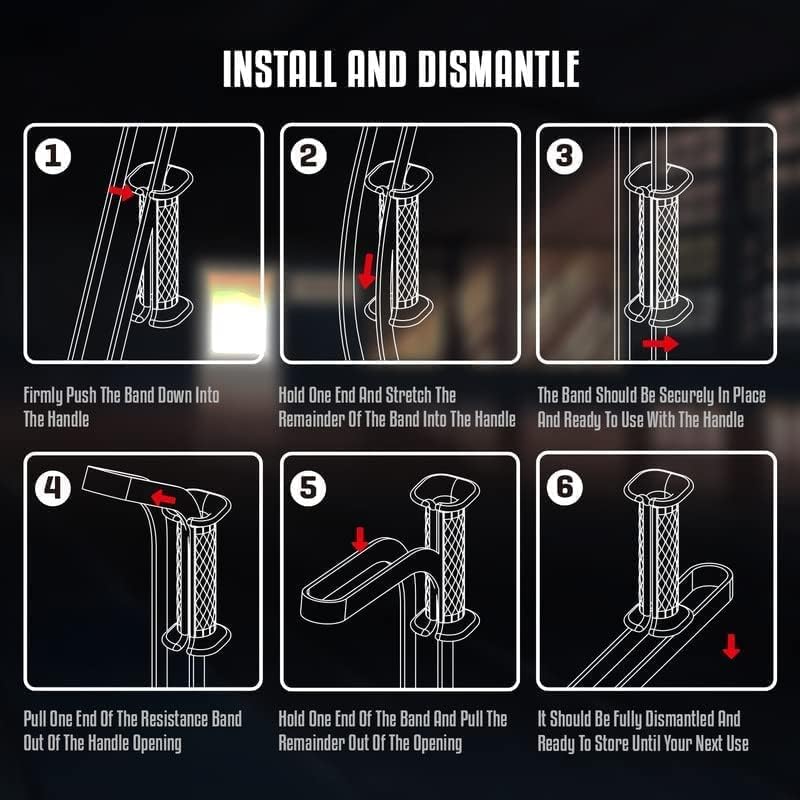 INSTALL AND DISMANTLE

1

Firmly Push The Band Down Into The Handle

2

Hold One End And Stretch The Remainder Of The Band Into The Handle

3

The Band Should Be Securely In Place And Ready To Use With The Handle

4

Pull One End Of The Resistance Band Out Of The Handle Opening

5

Hold One End Of The Band And Pull The Remainder Out Of The Opening

6

It Should Be Fully Dismantled And Ready To Store Until Your Next Use