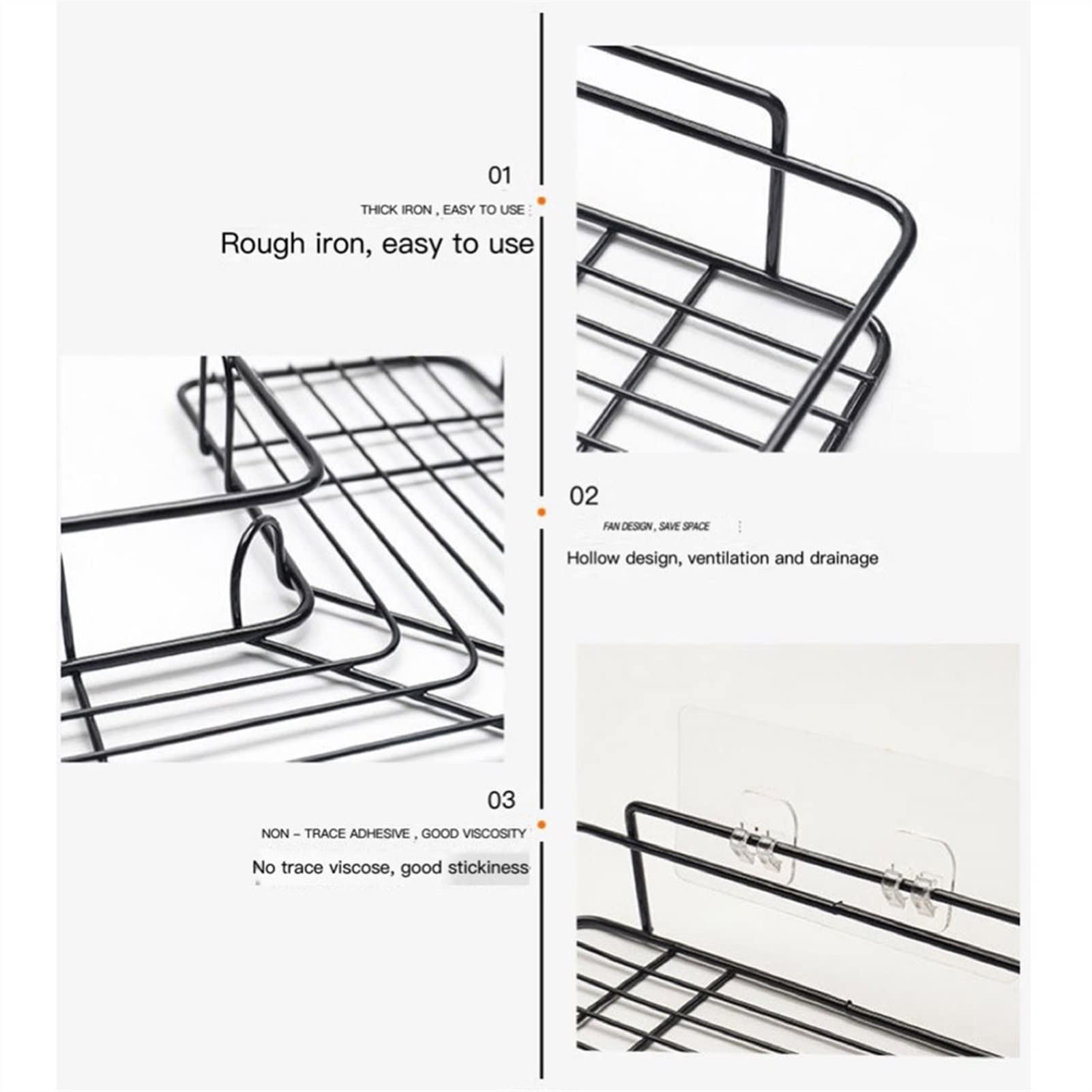 01

THICK IRON , EASY TO USE

Rough iron, easy to use

02

FAN DESIGN , SAVE SPACE

Hollow design, ventilation and drainage

03

NON – TRACE ADHESIVE , GOOD VISCOSITY

No trace viscose, good stickiness