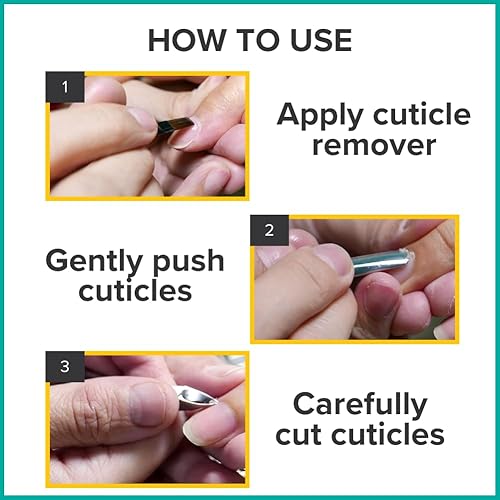 HOW TO USE

1

Apply cuticle remover

2

Gently push cuticles

3

Carefully cut cuticles