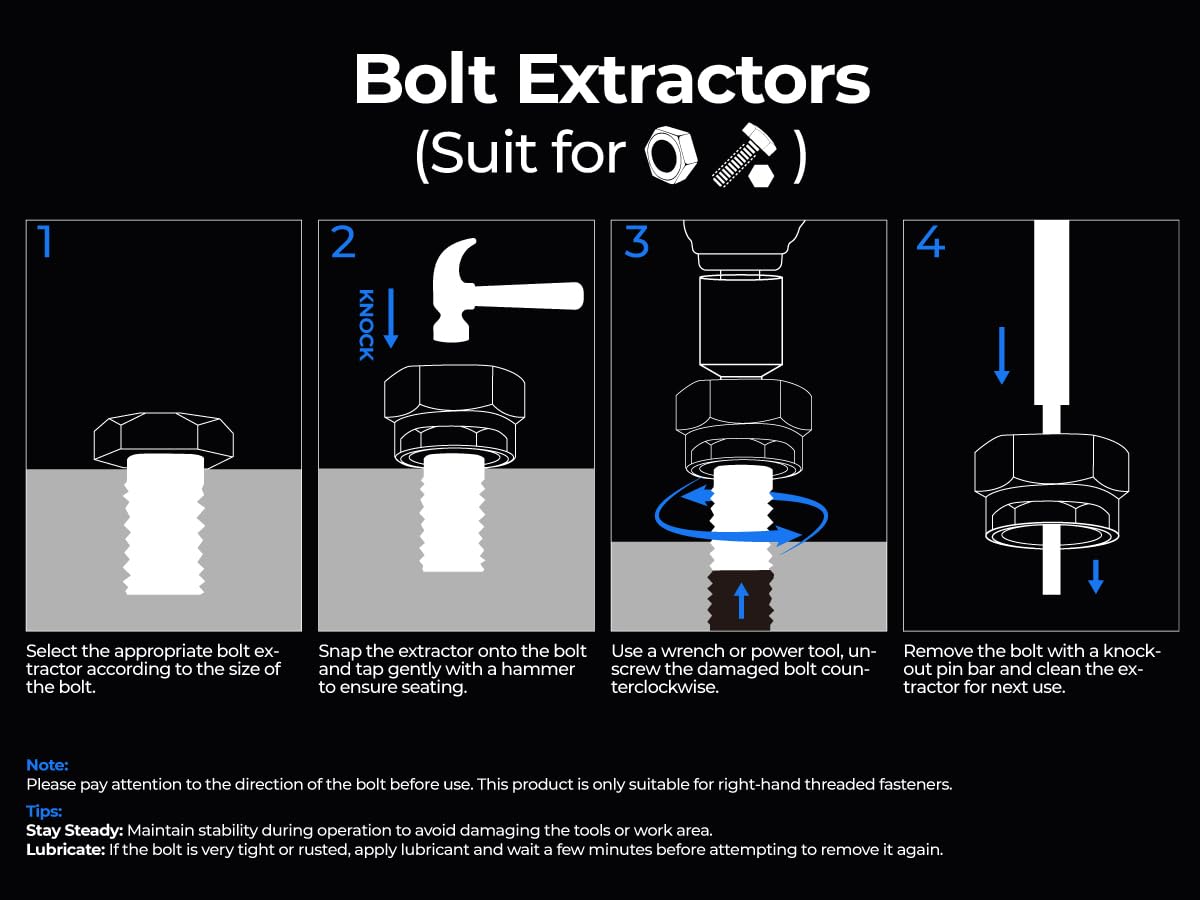 Bolt Extractors
(Suit for )

1

Select the appropriate bolt extractor according to the size of the bolt.

2

KNOCK

Snap the extractor onto the bolt and tap gently with a hammer to ensure seating.

3

Use a wrench or power tool, unscrew the damaged bolt counterclockwise.

4

Remove the bolt with a knockout pin bar and clean the extractor for next use.

Note:
Please pay attention to the direction of the bolt before use. This product is only suitable for right-hand threaded fasteners.

Tips:
Stay Steady: Maintain stability during operation to avoid damaging the tools or work area.
Lubricate: If the bolt is very tight or rusted, apply lubricant and wait a few minutes before attempting to remove it again.