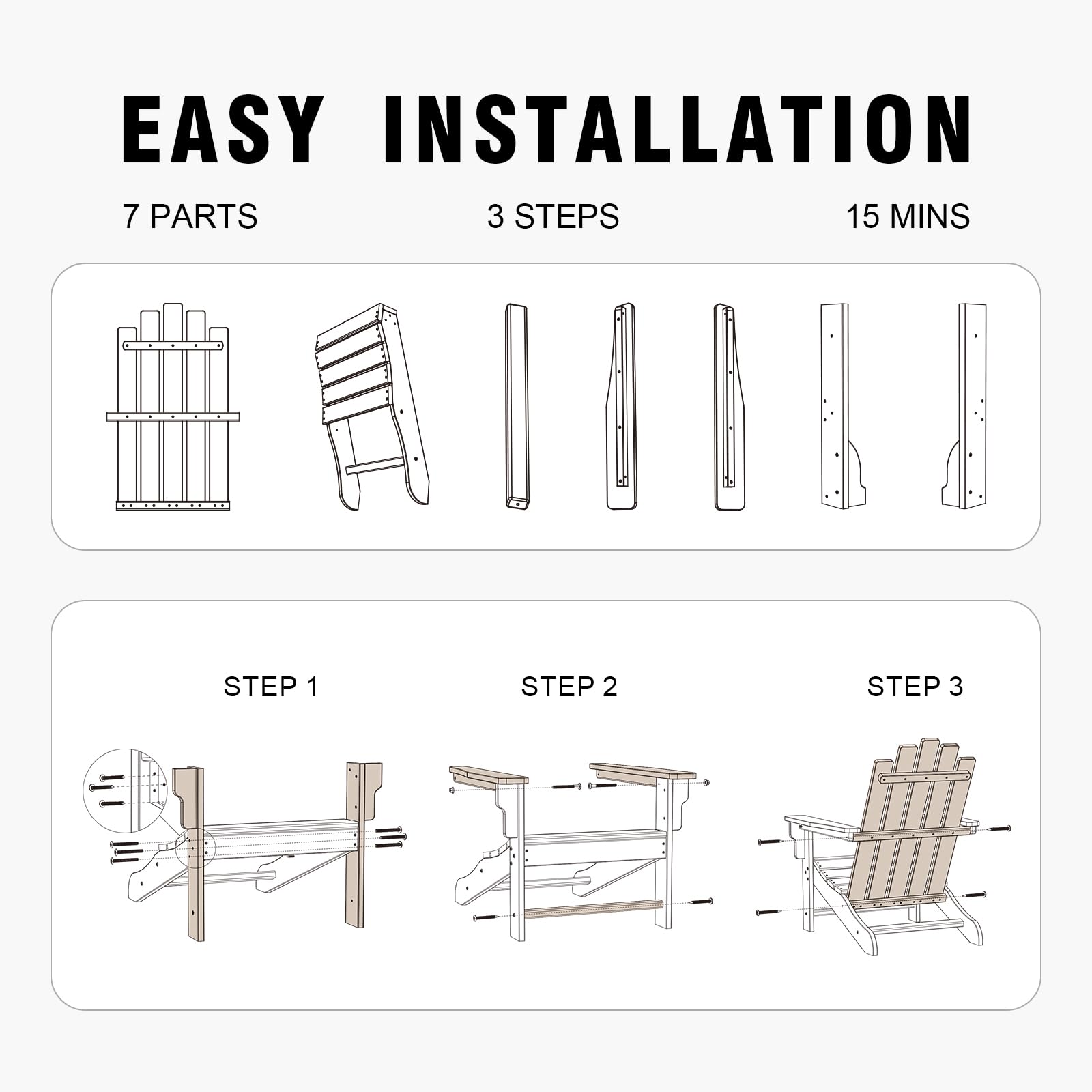 EASY INSTALLATION

7 PARTS

3 STEPS

15 MINS

STEP 1

STEP 2

STEP 3