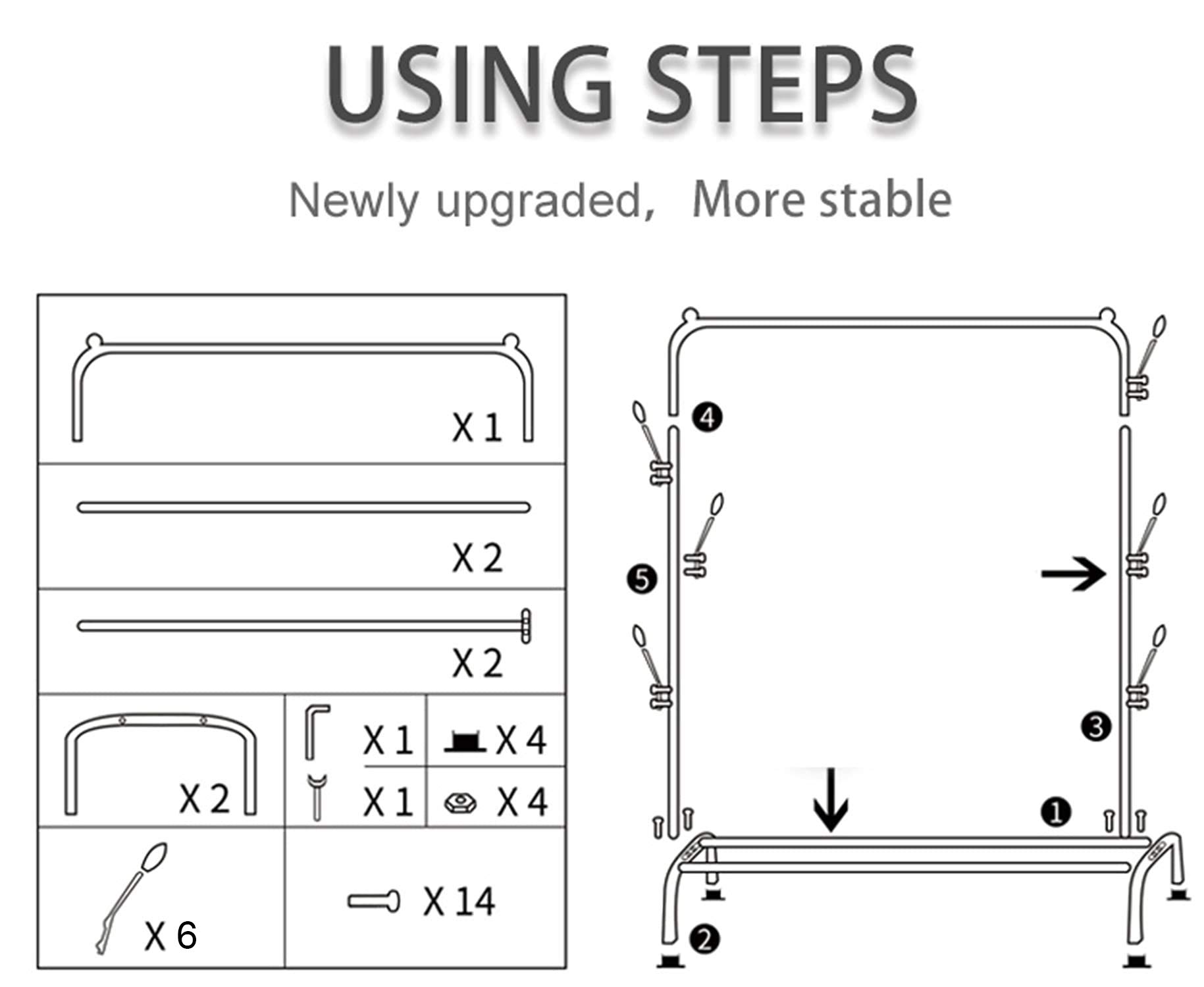 USING STEPS

Newly upgraded, More stable

X 1

X 2

X 2

X 2

X 1

X 4

X 1

X 4

X 6

X 14

❹

❺

❸

❶

❷