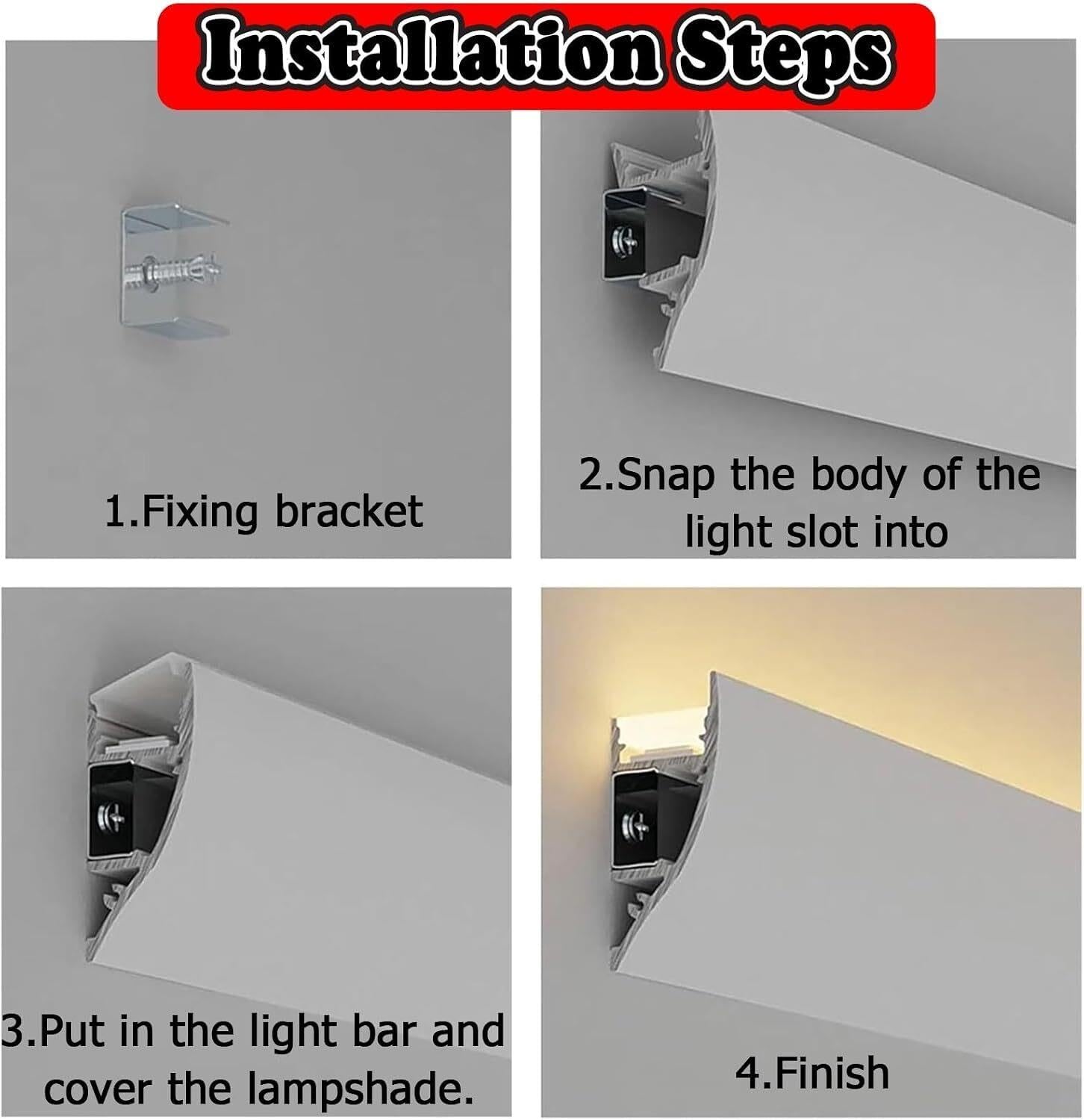 Installation Steps

1.Fixing bracket

2.Snap the body of the light slot into

3.Put in the light bar and cover the lampshade.

4.Finish