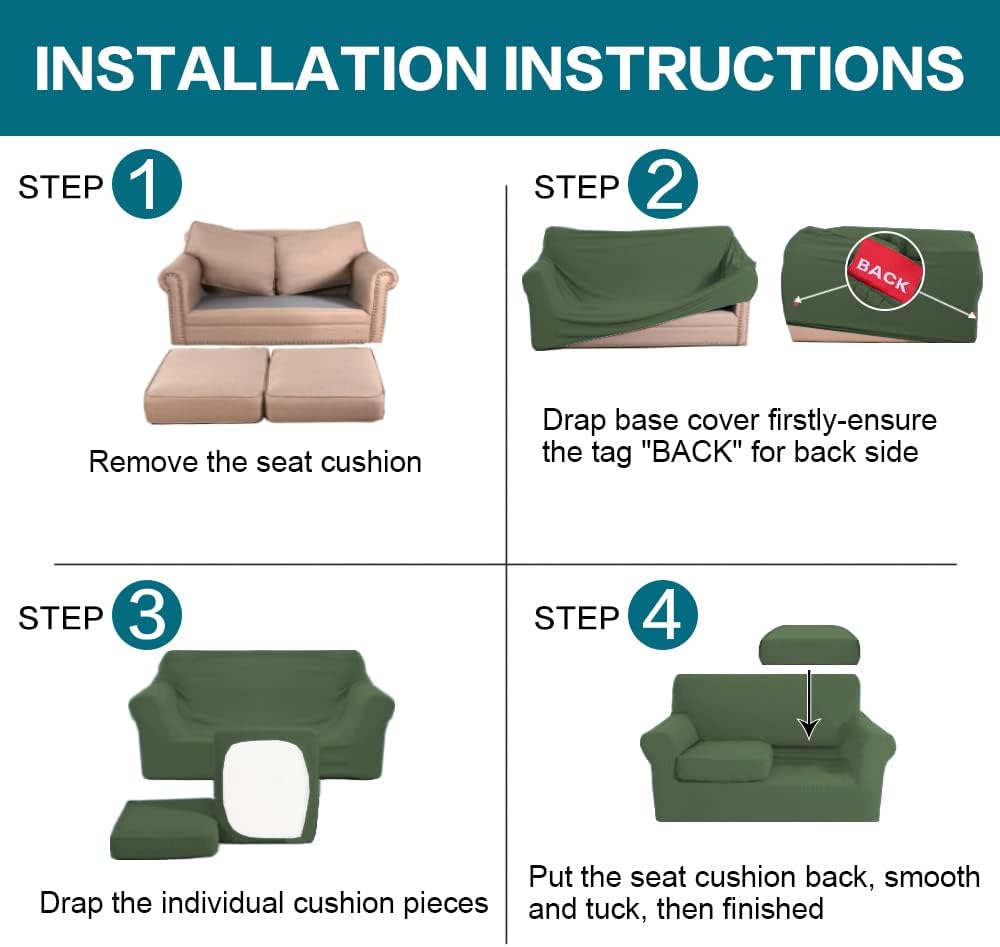 INSTALLATION INSTRUCTIONS

STEP 1

Remove the seat cushion

STEP 2

BACK

Drap base cover firstly-ensure the tag "BACK" for back side

STEP 3

Drap the individual cushion pieces

STEP 4

Put the seat cushion back, smooth and tuck, then finished