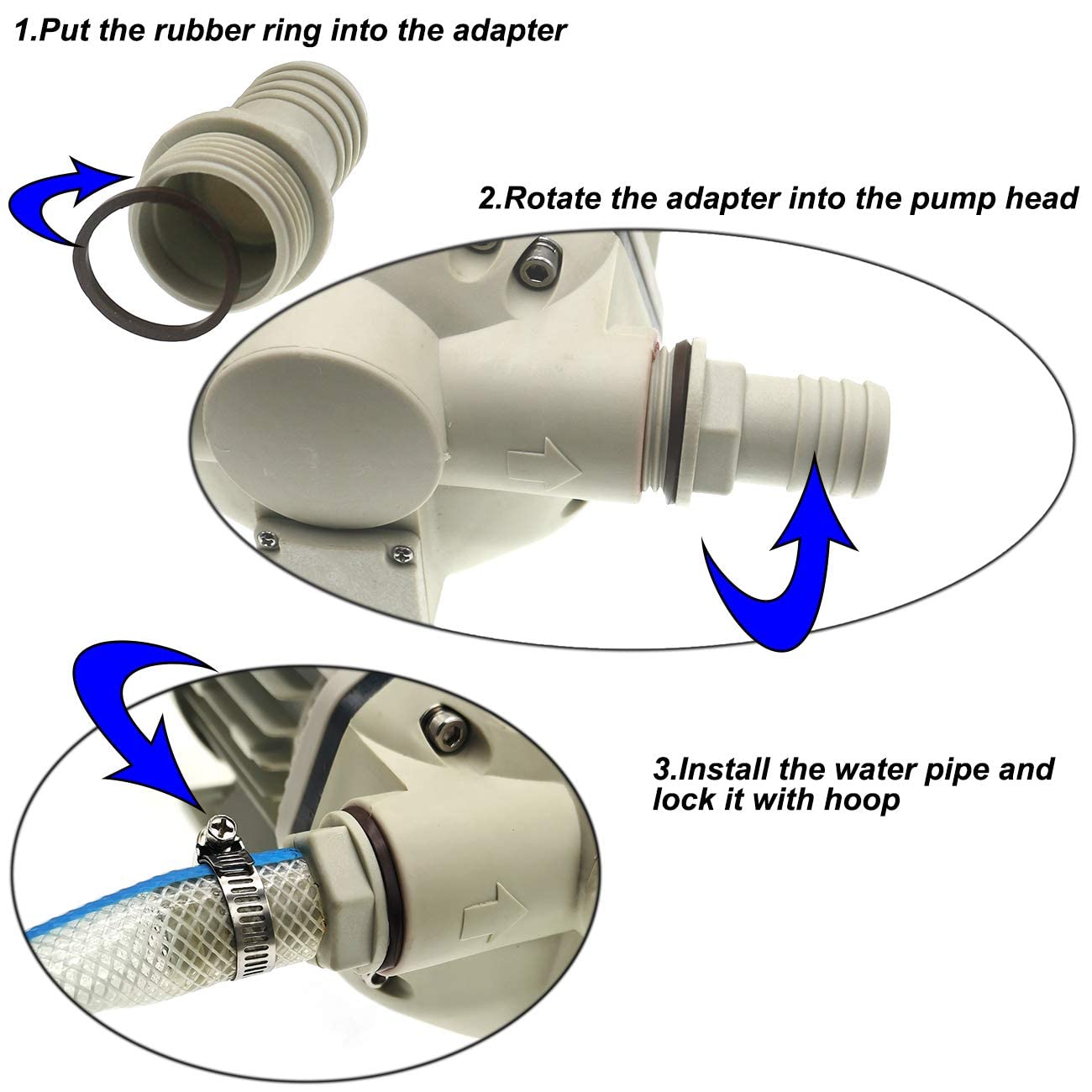 1.Put the rubber ring into the adapter

2.Rotate the adapter into the pump head

3.Install the water pipe and lock it with hoop