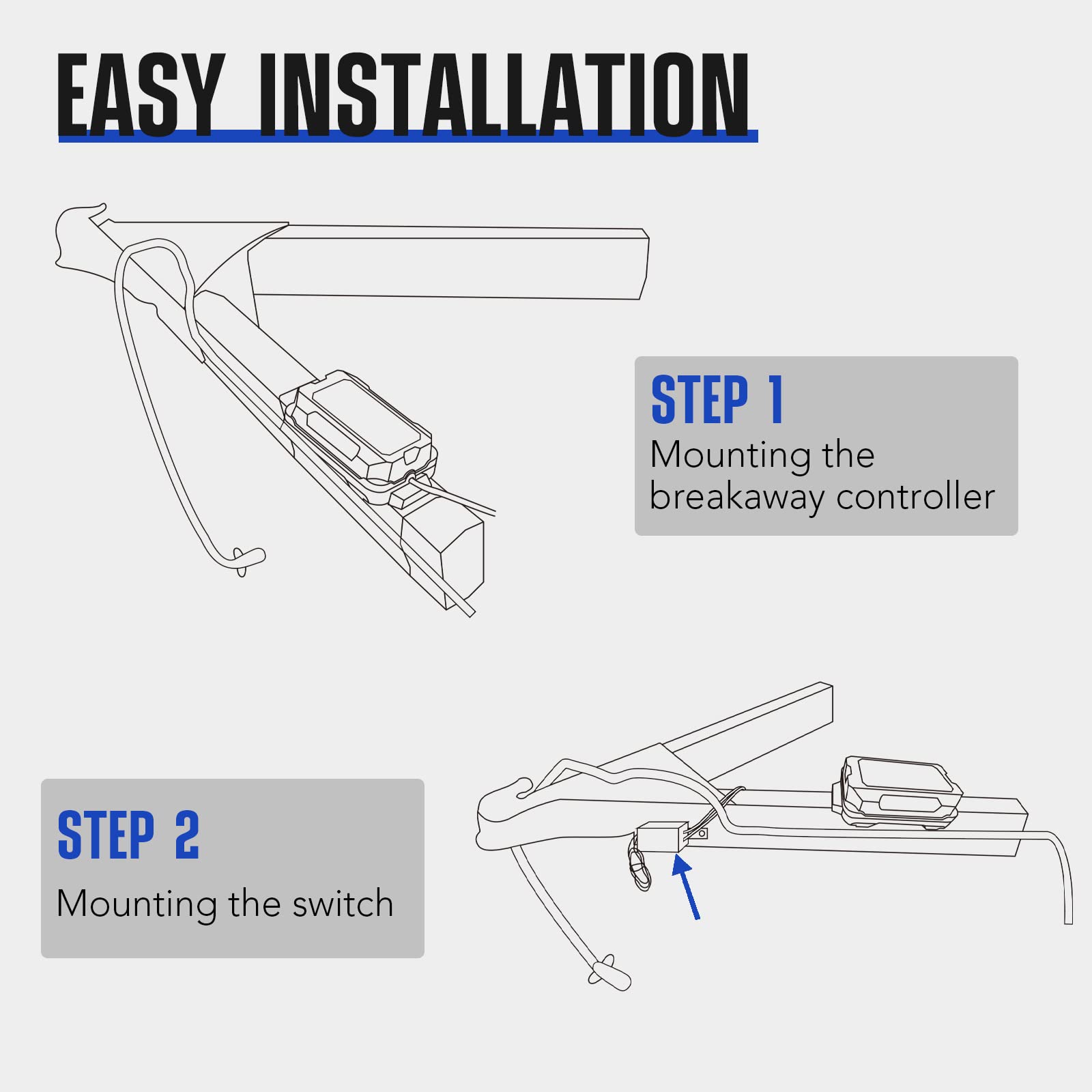 EASY INSTALLATION

STEP 1
Mounting the breakaway controller

STEP 2
Mounting the switch