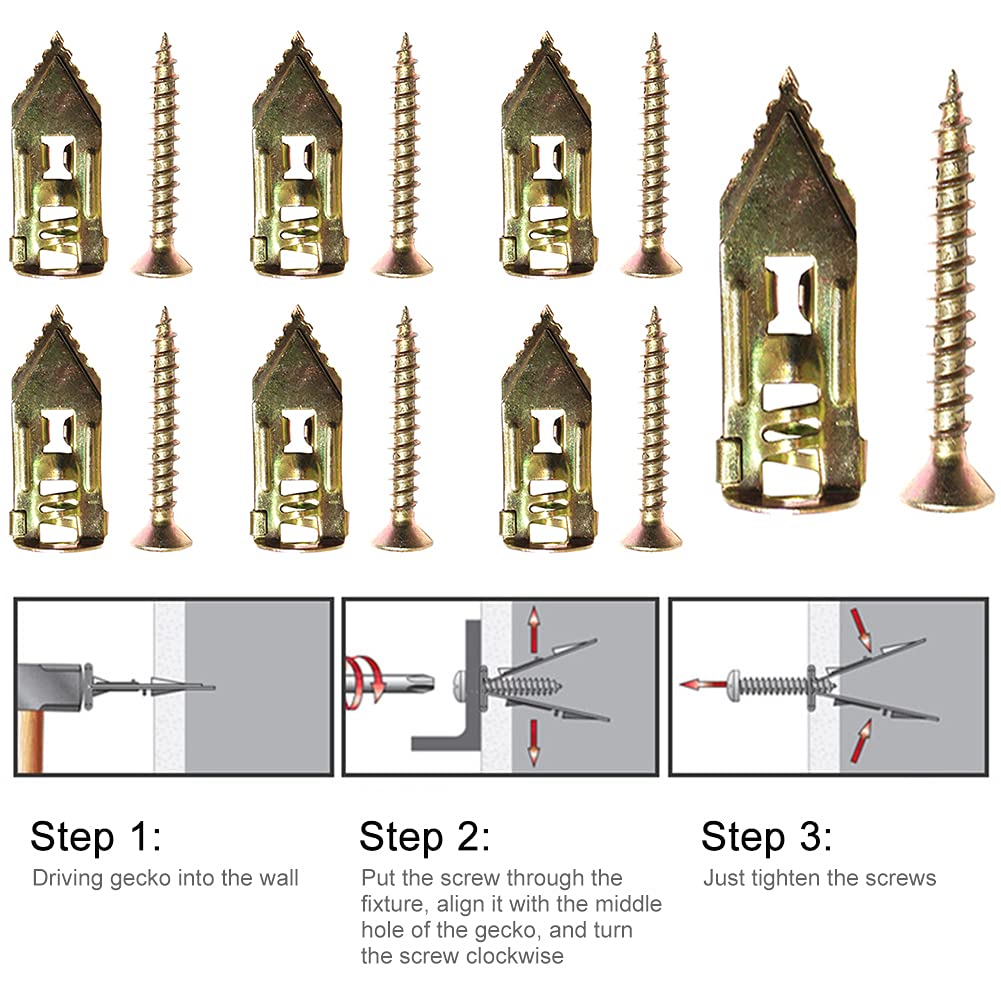 Step 1:
Driving gecko into the wall

Step 2:
Put the screw through the fixture, align it with the middle hole of the gecko, and turn the screw clockwise

Step 3:
Just tighten the screws