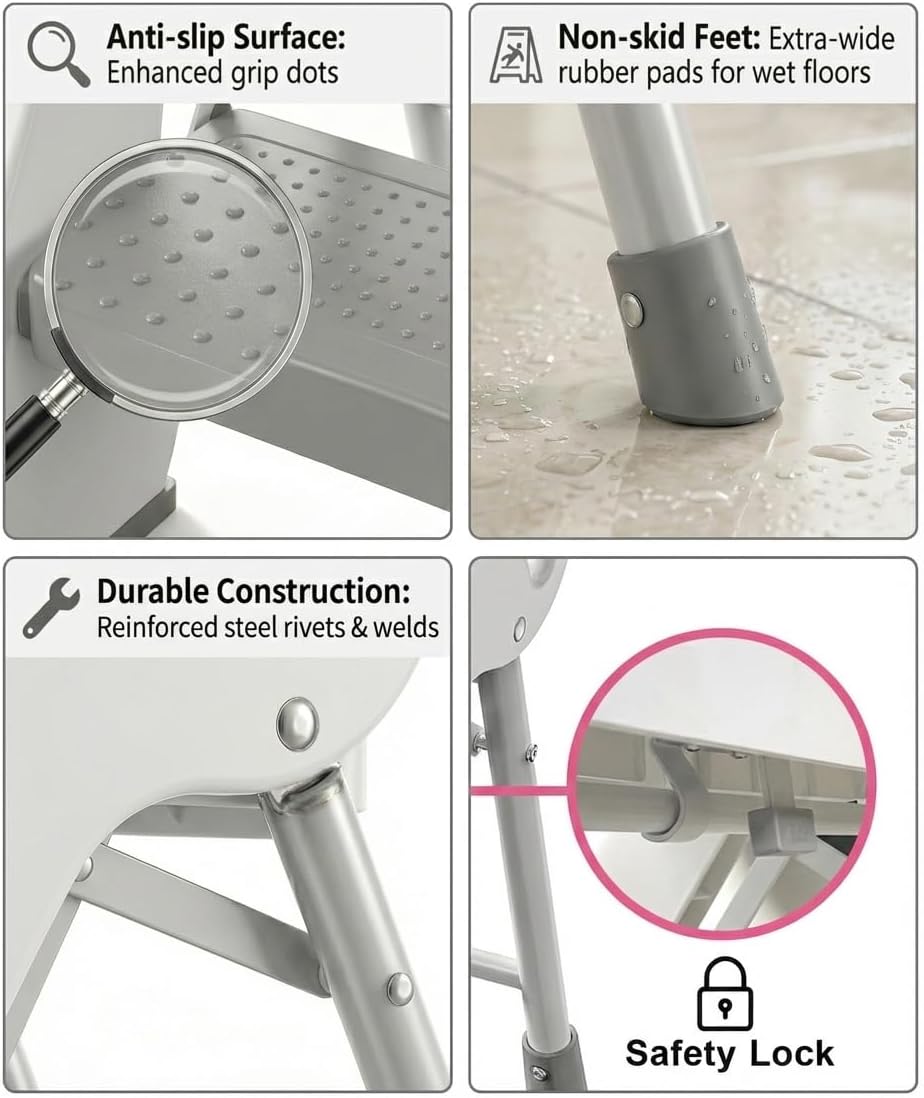 Anti-slip Surface:
Enhanced grip dots

Non-skid Feet: Extra-wide rubber pads for wet floors

Durable Construction:
Reinforced steel rivets & welds

Safety Lock