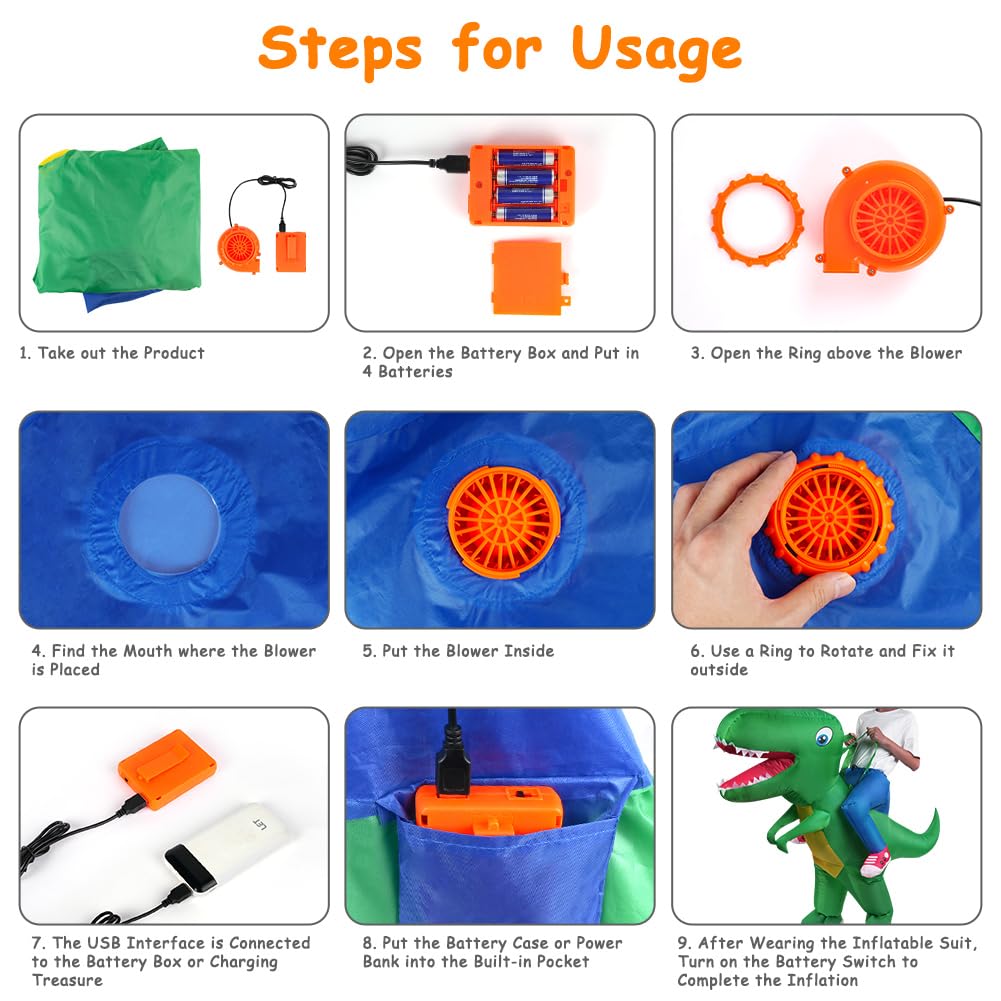 Steps for Usage

1. Take out the Product

2. Open the Battery Box and Put in 4 Batteries

3. Open the Ring above the Blower

4. Find the Mouth where the Blower is Placed

5. Put the Blower Inside

6. Use a Ring to Rotate and Fix it outside

7. The USB Interface is Connected to the Battery Box or Charging Treasure

8. Put the Battery Case or Power Bank into the Built-in Pocket

9. After Wearing the Inflatable Suit, Turn on the Battery Switch to Complete the Inflation