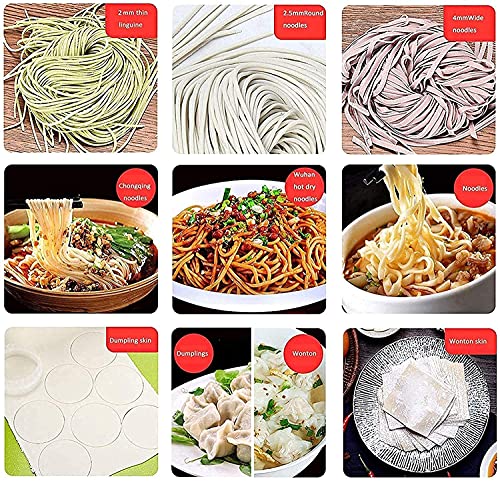 2 mm thin linguine

2.5mmRound noodles

4mmWide noodles

Chongqing noodles

Wuhan hot dry noodles

Noodles

Dumpling skin

Dumplings

Wonton

Wonton skin