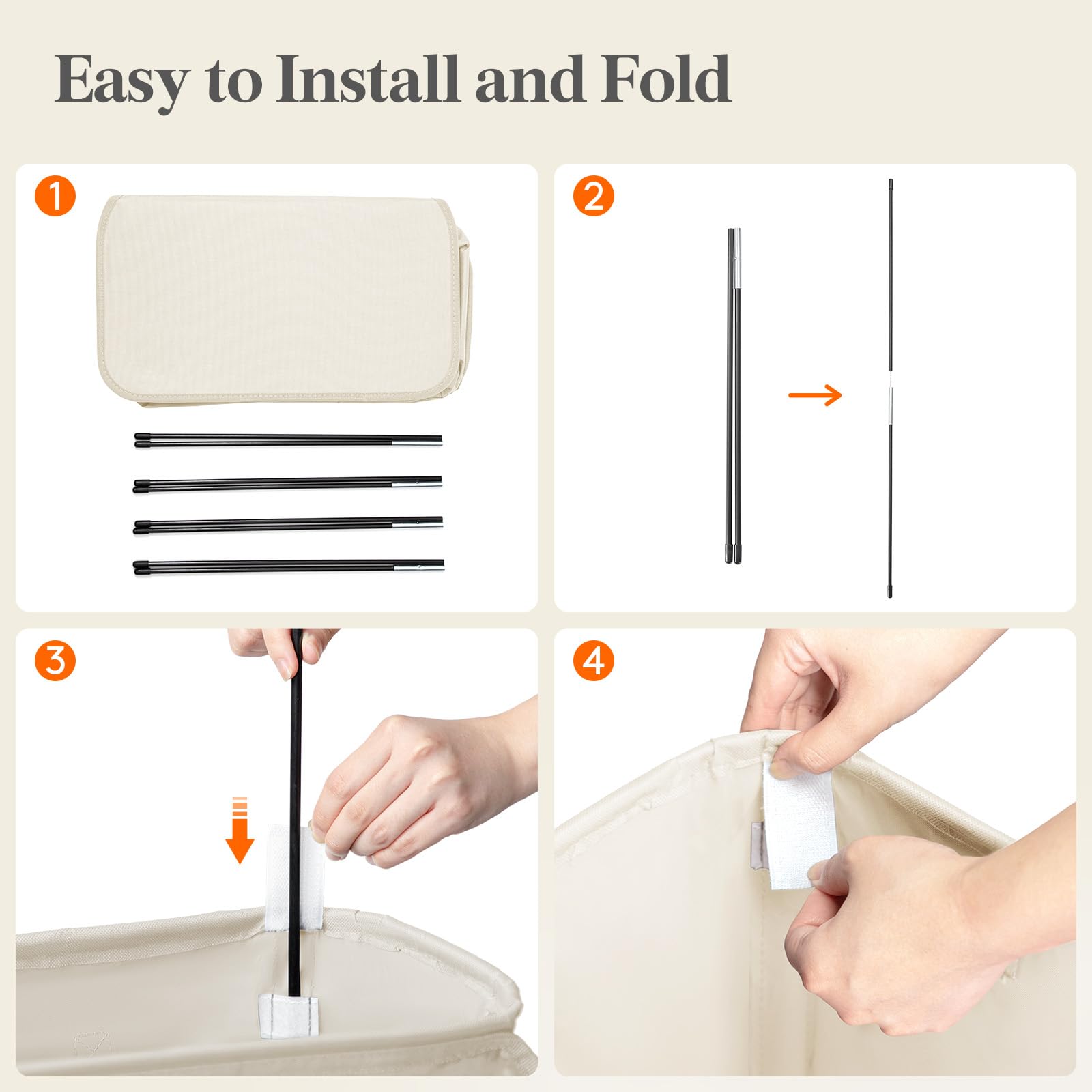 Easy to Install and Fold

1

2

3

4