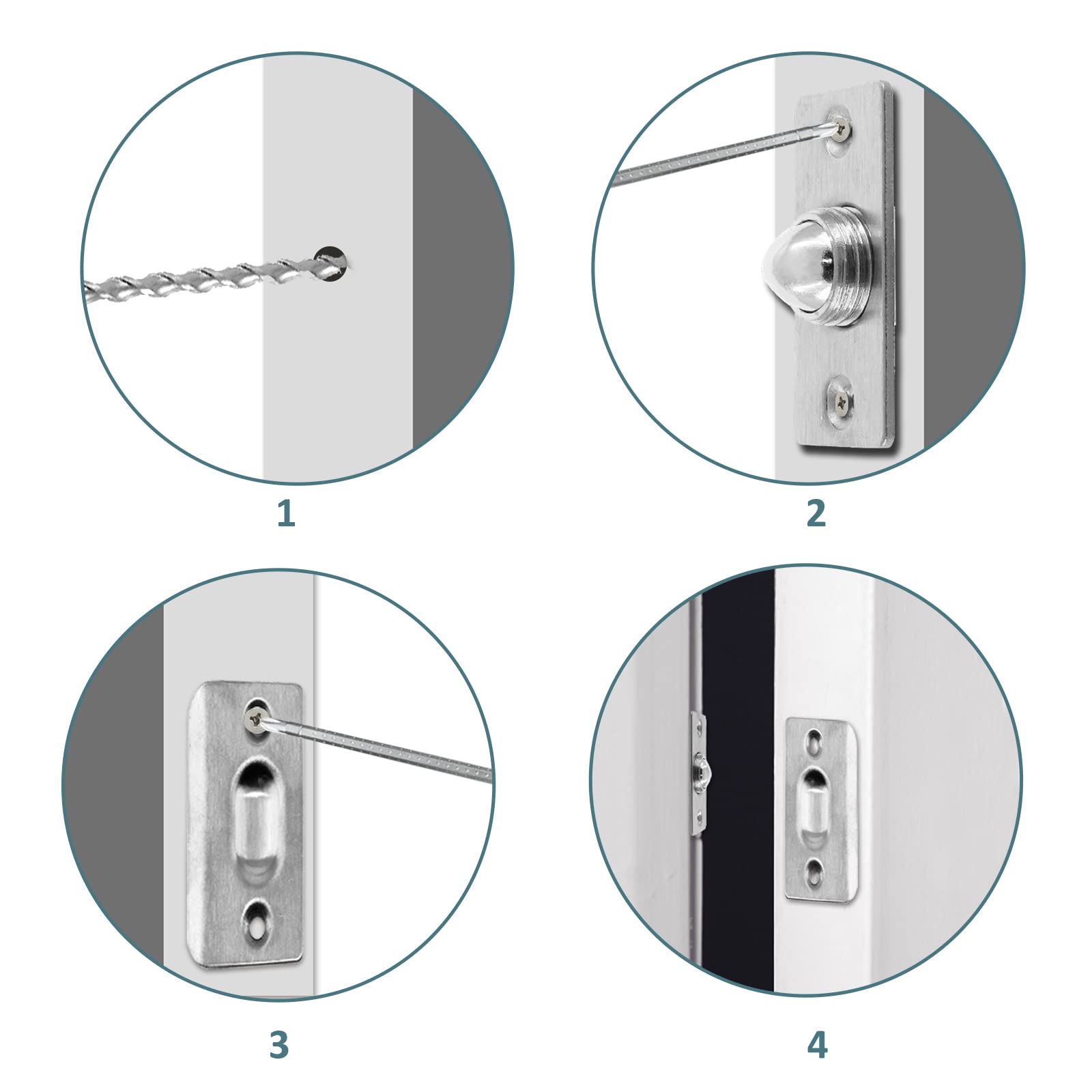 1

2

3

4