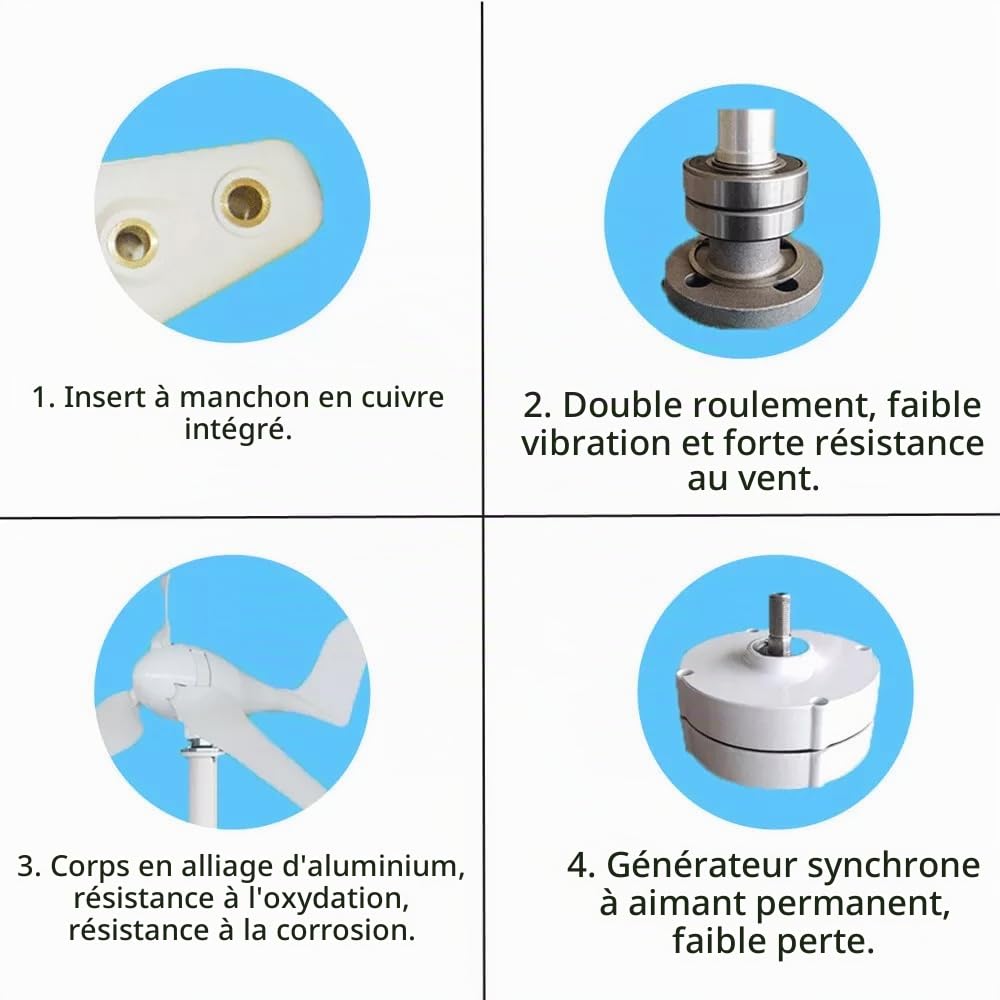 1. Insert à manchon en cuivre intégré.

2. Double roulement, faible vibration et forte résistance au vent.

3. Corps en alliage d'aluminium, résistance à l'oxydation, résistance à la corrosion.

4. Générateur synchrone à aimant permanent, faible perte.