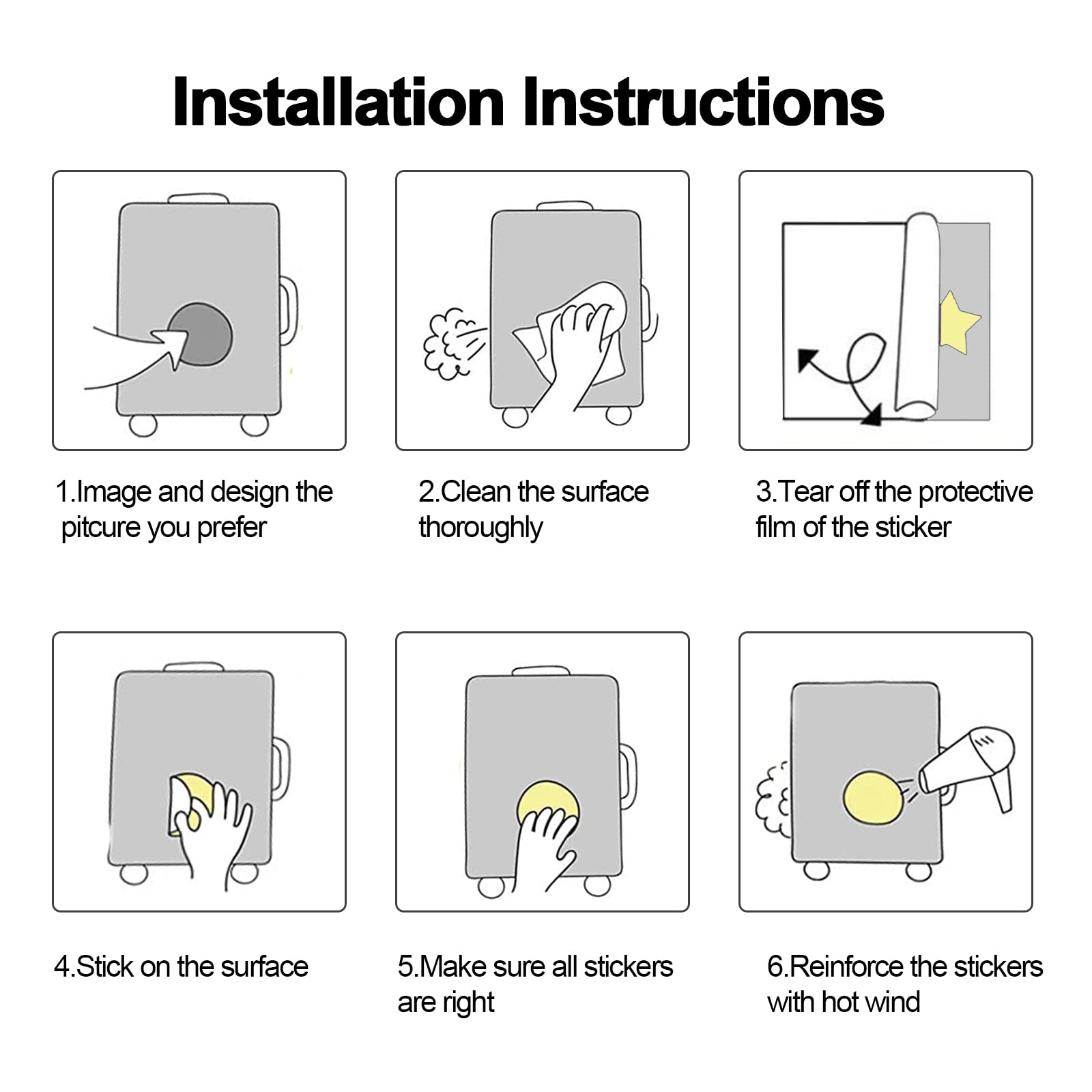 Installation Instructions

1.Image and design the pitcure you prefer

2.Clean the surface thoroughly

3.Tear off the protective film of the sticker

4.Stick on the surface

5.Make sure all stickers are right

6.Reinforce the stickers with hot wind