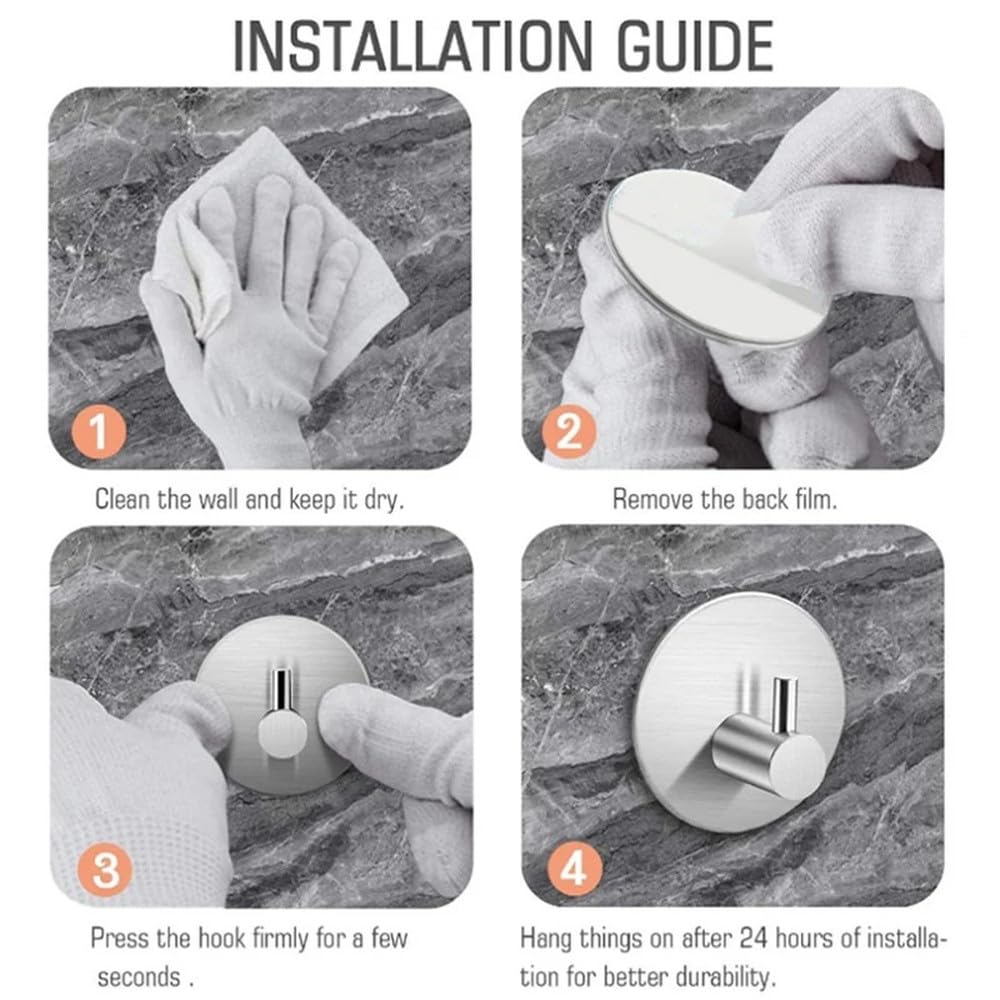 INSTALLATION GUIDE

1

Clean the wall and keep it dry.

2

Remove the back film.

3

Press the hook firmly for a few seconds .

4

Hang things on after 24 hours of installation for better durability.