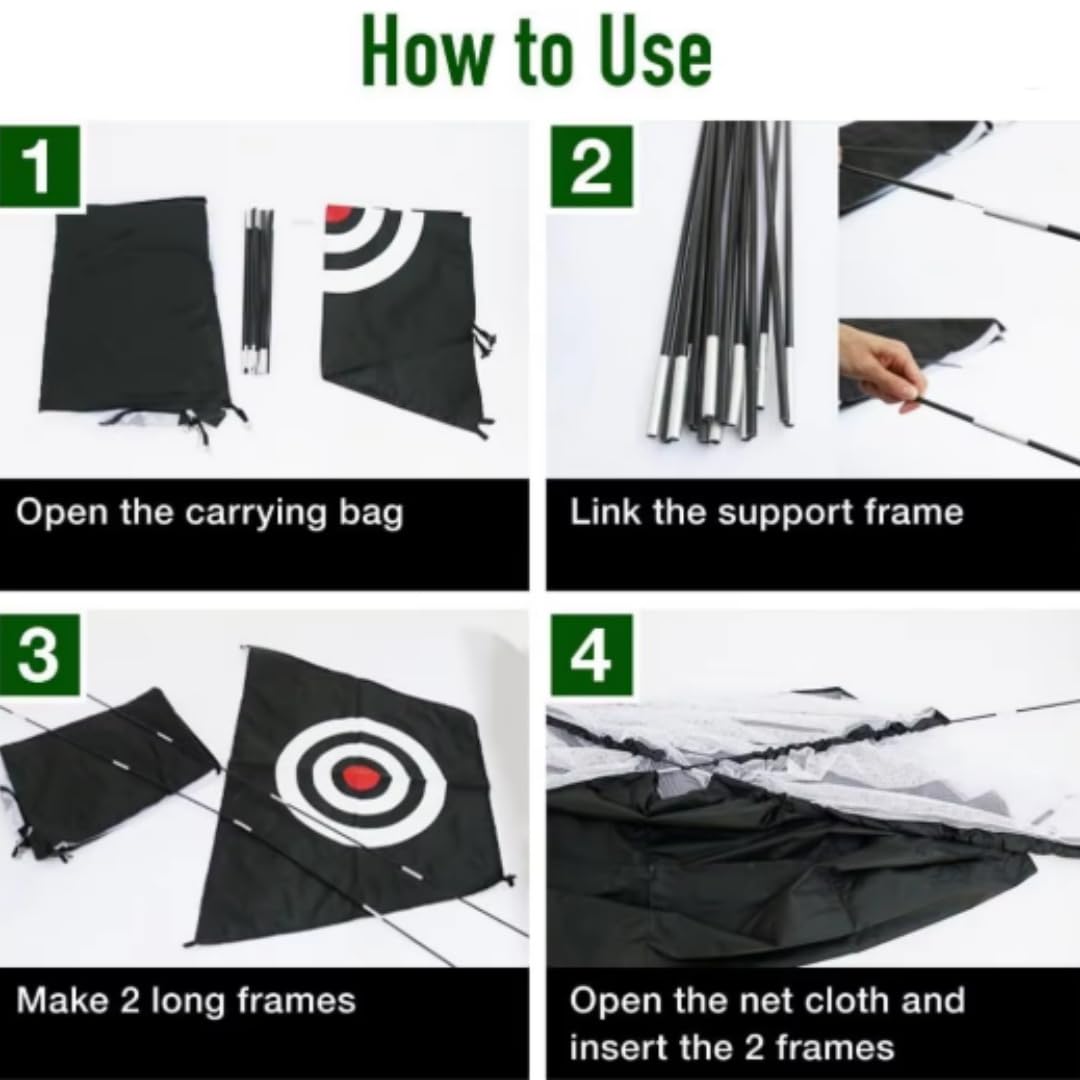 How to Use

1

Open the carrying bag

2

Link the support frame

3

Make 2 long frames

4

Open the net cloth and insert the 2 frames