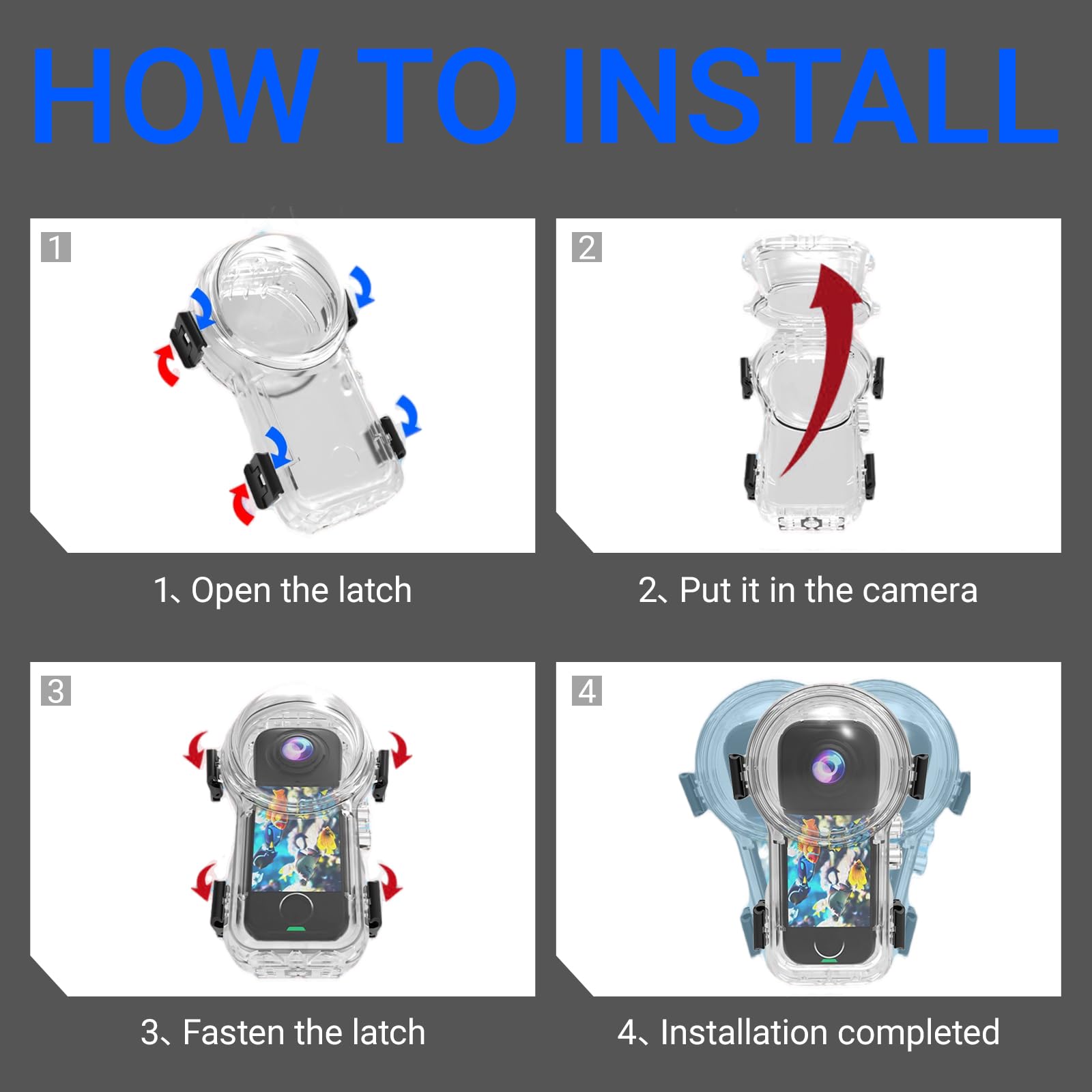 HOW TO INSTALL

1

1、Open the latch

2

2、Put it in the camera

3

3、Fasten the latch

4

4、Installation completed