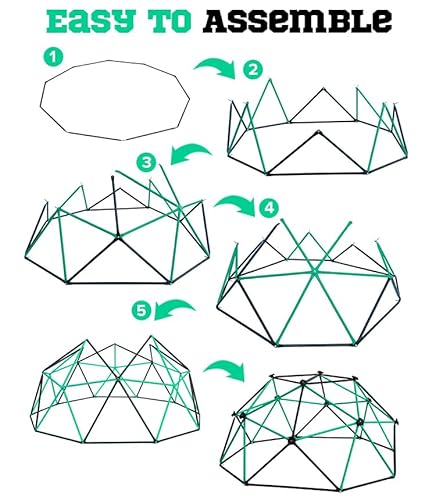 EASY TO ASSEMBLE

1

2

3

4

5