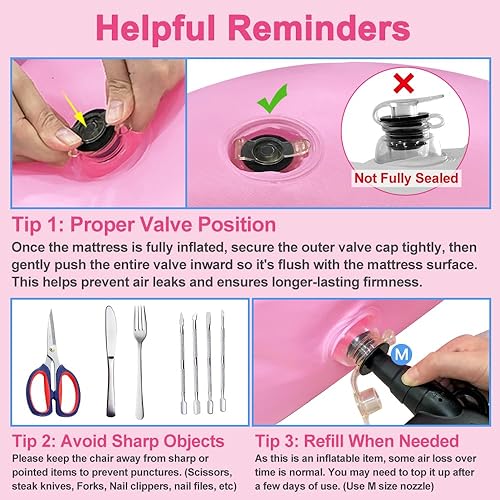 Helpful Reminders

Not Fully Sealed

Tip 1: Proper Valve Position

Once the mattress is fully inflated, secure the outer valve cap tightly, then gently push the entire valve inward so it's flush with the mattress surface. This helps prevent air leaks and ensures longer-lasting firmness.

M

Tip 2: Avoid Sharp Objects

Please keep the chair away from sharp or pointed items to prevent punctures. (Scissors, steak knives, Forks, Nail clippers, nail files, etc)

Tip 3: Refill When Needed

As this is an inflatable item, some air loss over time is normal. You may need to top it up after a few days of use. (Use M size nozzle)