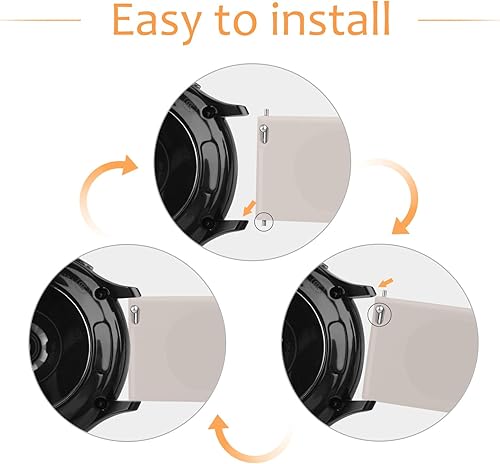 Easy to install