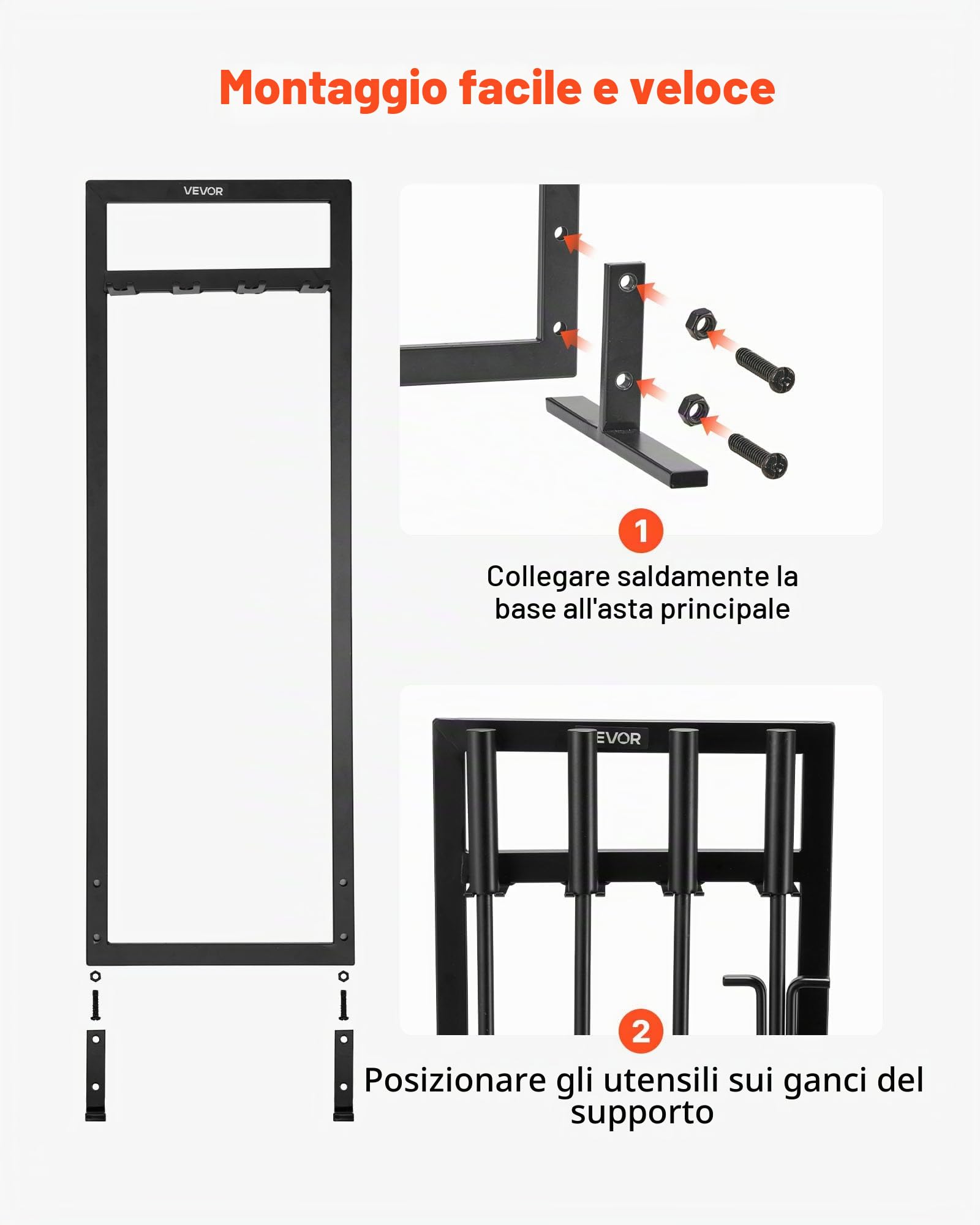 Montaggio facile e veloce

VEVOR

1

Collegare saldamente la base all'asta principale

EVOR

2

Posizionare gli utensili sui ganci del supporto