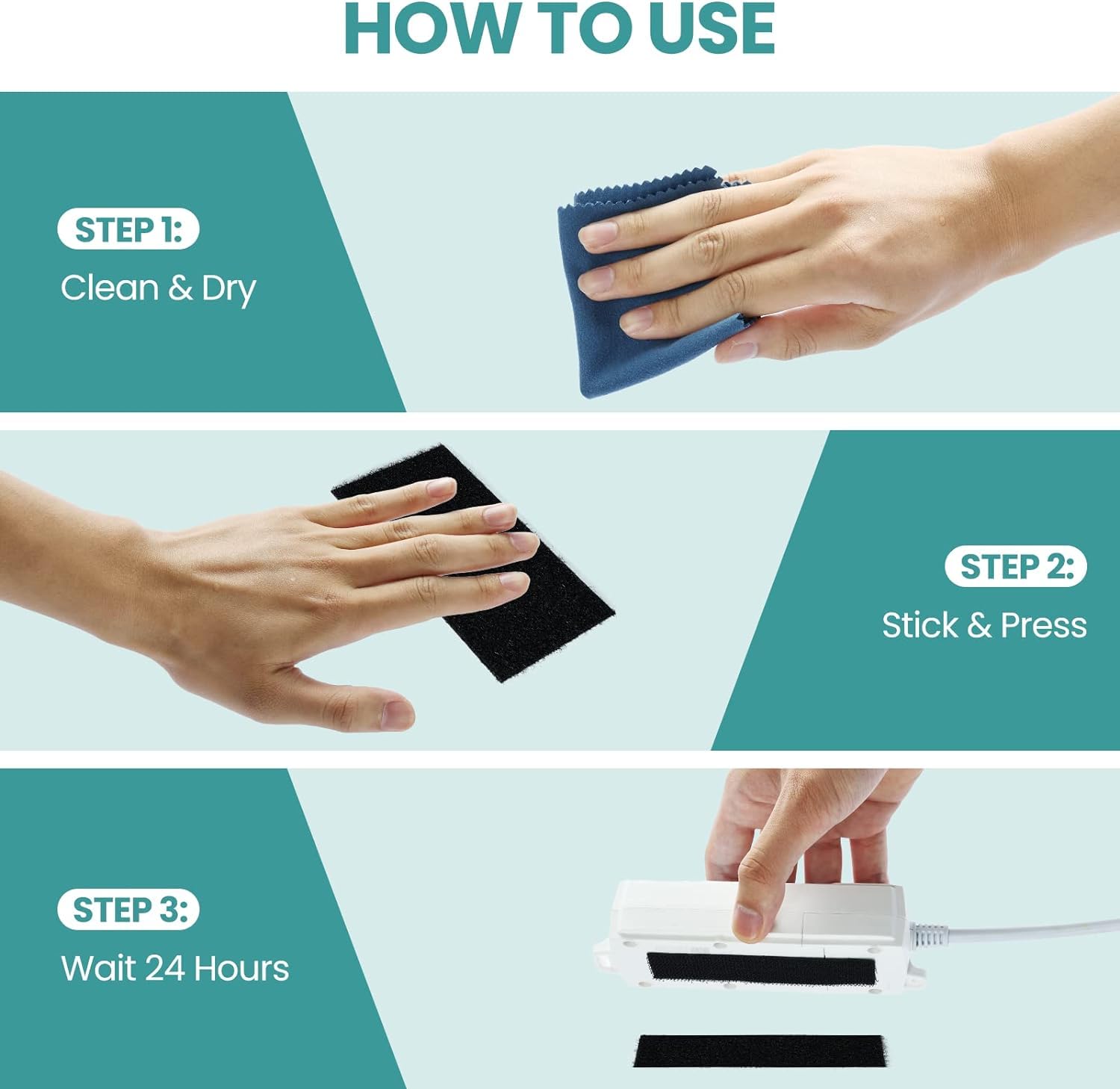 HOW TO USE

STEP 1:
Clean & Dry

STEP 2:
Stick & Press

STEP 3:
Wait 24 Hours