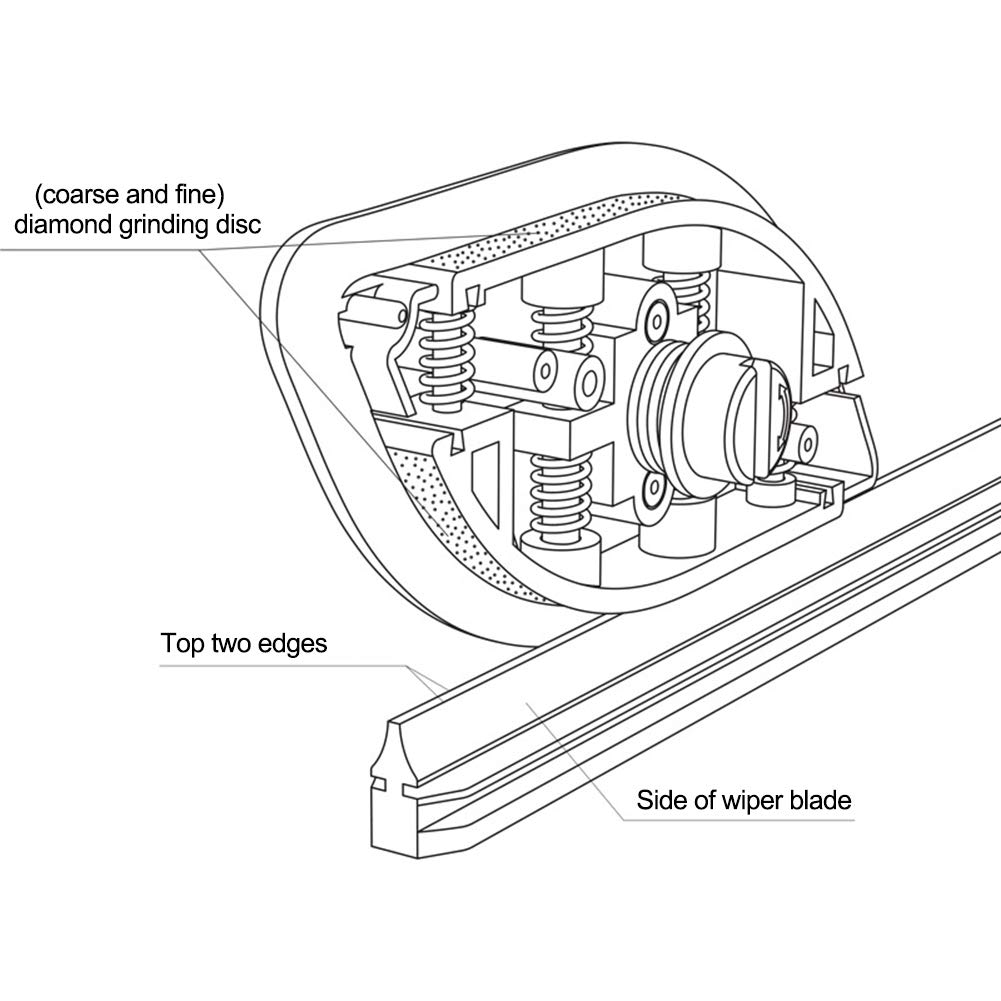 (coarse and fine)
diamond grinding disc

Top two edges

Side of wiper blade