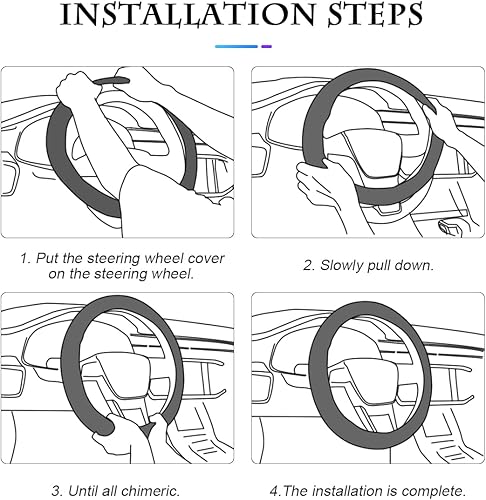 INSTALLATION STEPS

1. Put the steering wheel cover on the steering wheel.

2. Slowly pull down.

3. Until all chimeric.

4.The installation is complete.