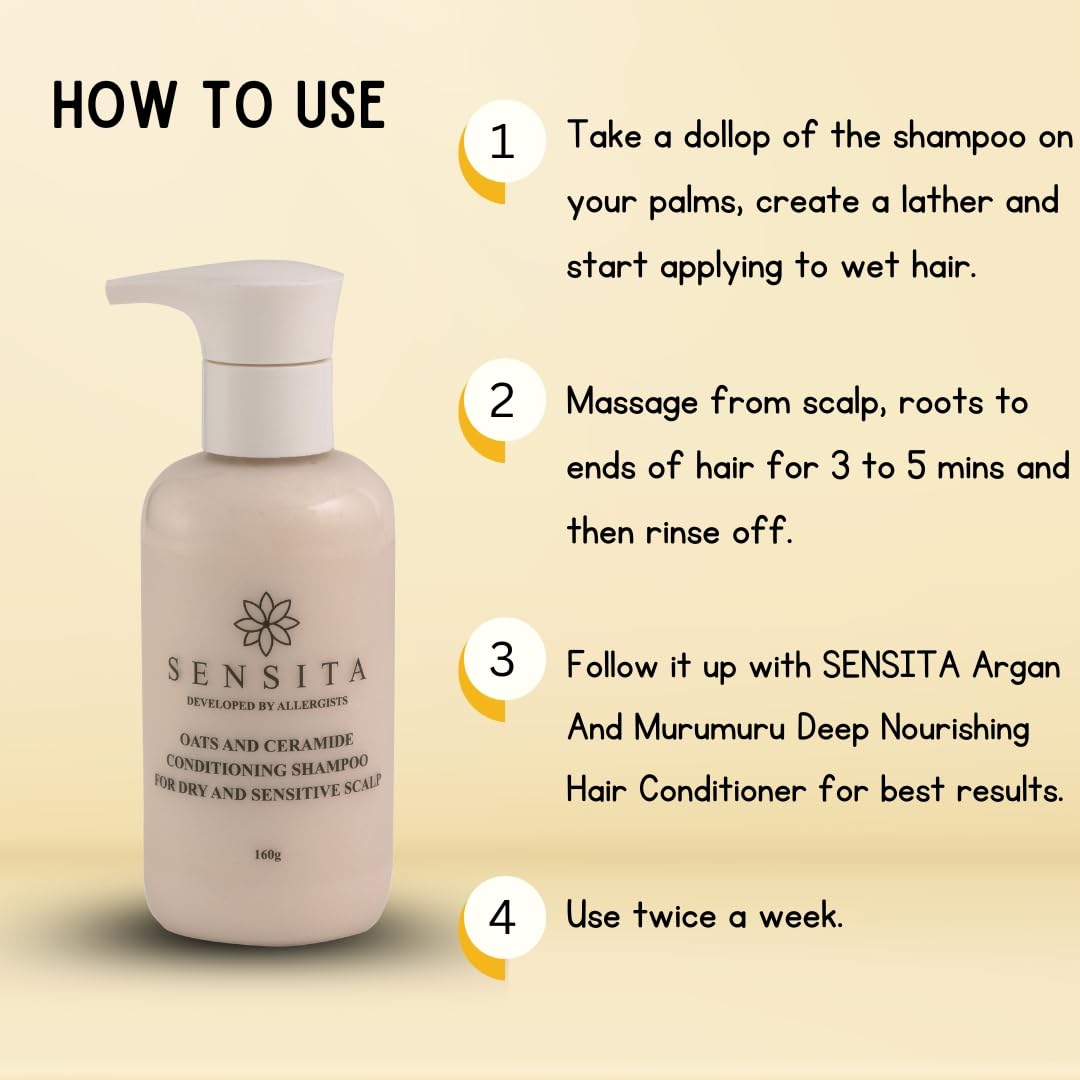 HOW TO USE

SENSITA
DEVELOPED BY ALLERGISTS
OATS AND CERAMIDE CONDITIONING SHAMPOO FOR DRY AND SENSITIVE SCALP
160g

1 Take a dollop of the shampoo on your palms, create a lather and start applying to wet hair.

2 Massage from scalp, roots to ends of hair for 3 to 5 mins and then rinse off.

3 Follow it up with SENSITA Argan And Murumuru Deep Nourishing Hair Conditioner for best results.

4 Use twice a week.