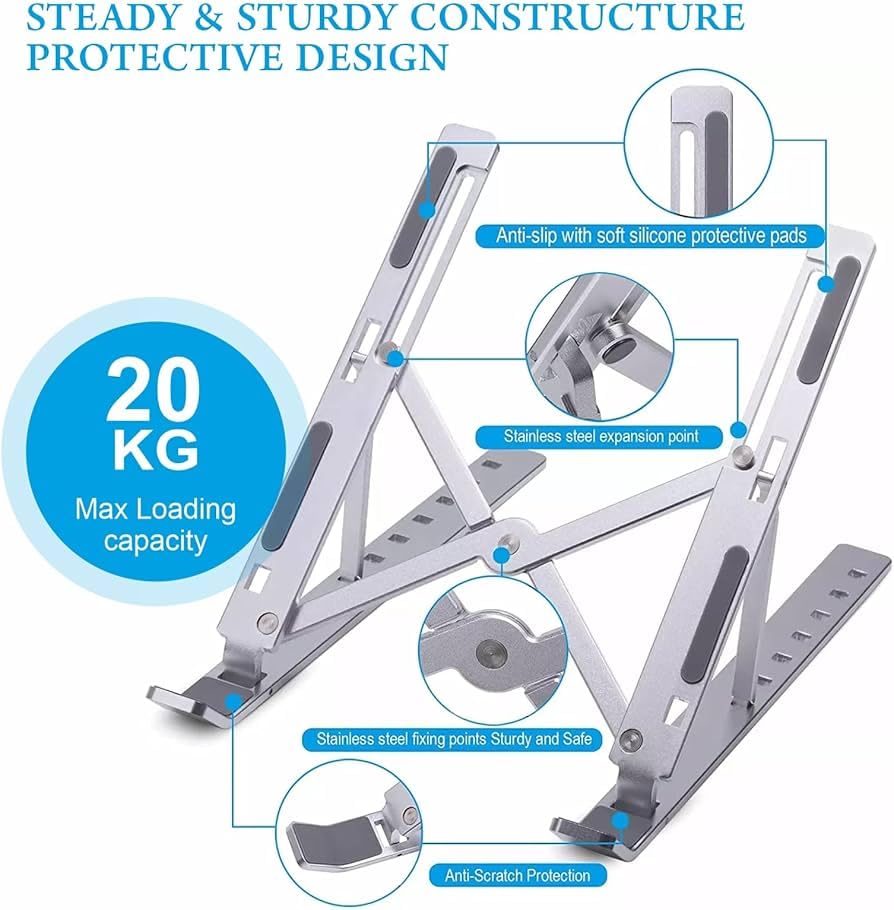 STEADY & STURDY CONSTRUCTURE
PROTECTIVE DESIGN

20 KG
Max Loading capacity

Anti-slip with soft silicone protective pads

Stainless steel expansion point

Stainless steel fixing points Sturdy and Safe

Anti-Scratch Protection