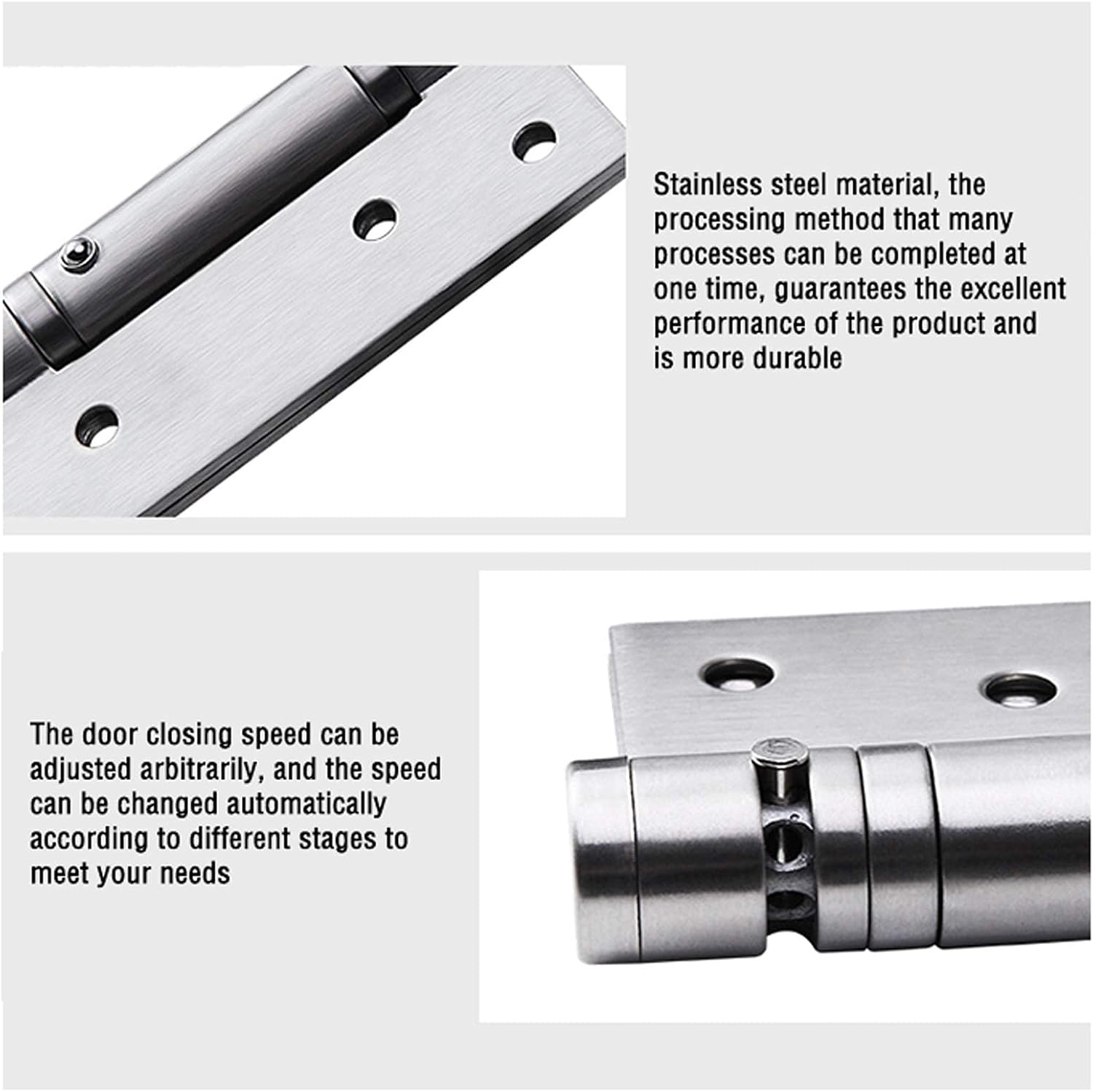 Stainless steel material, the processing method that many processes can be completed at one time, guarantees the excellent performance of the product and is more durable

The door closing speed can be adjusted arbitrarily, and the speed can be changed automatically according to different stages to meet your needs