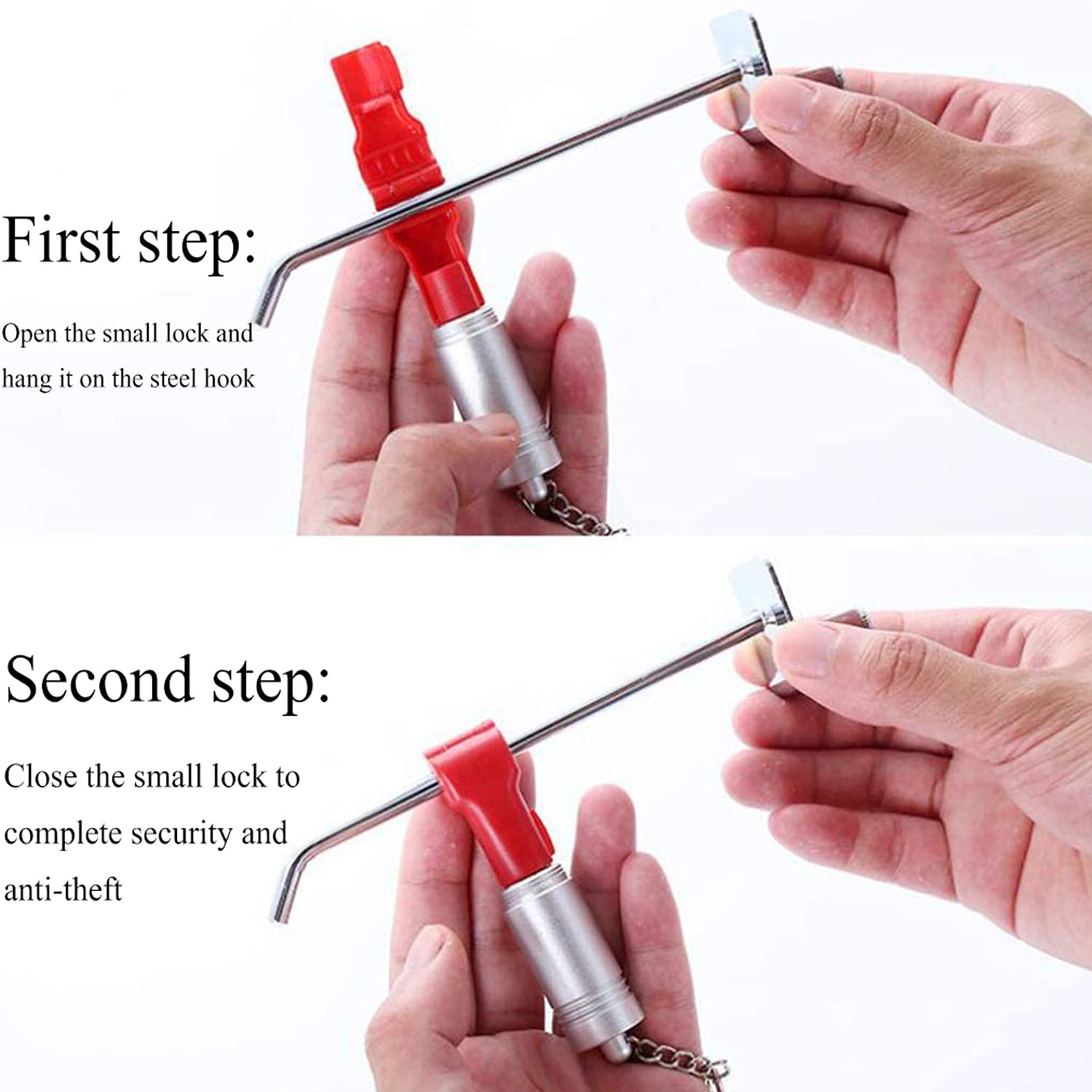 First step:

Open the small lock and hang it on the steel hook

Second step:

Close the small lock to complete security and anti-theft