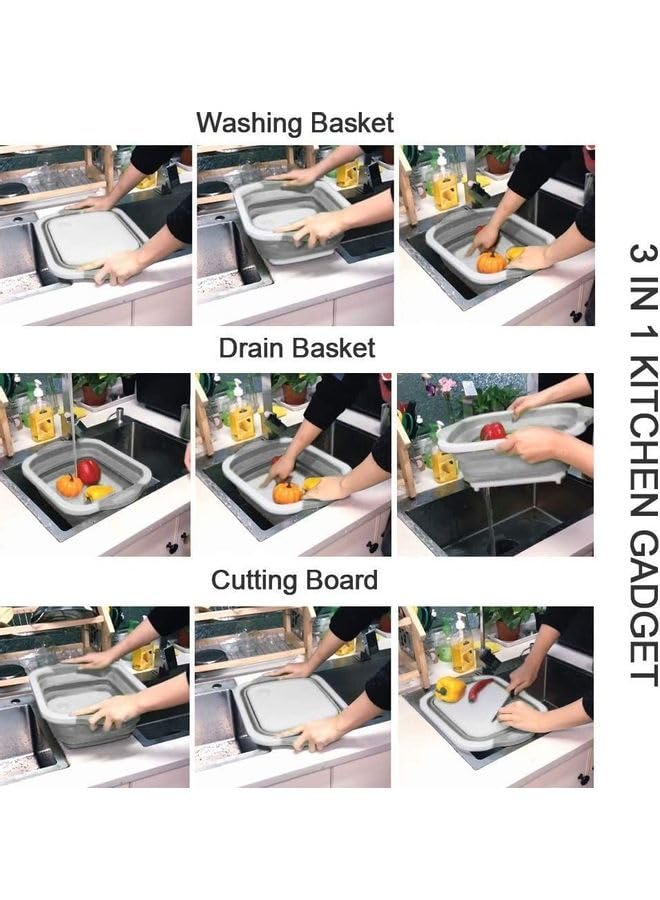 Washing Basket

Drain Basket

Cutting Board

3 IN 1 KITCHEN GADGET